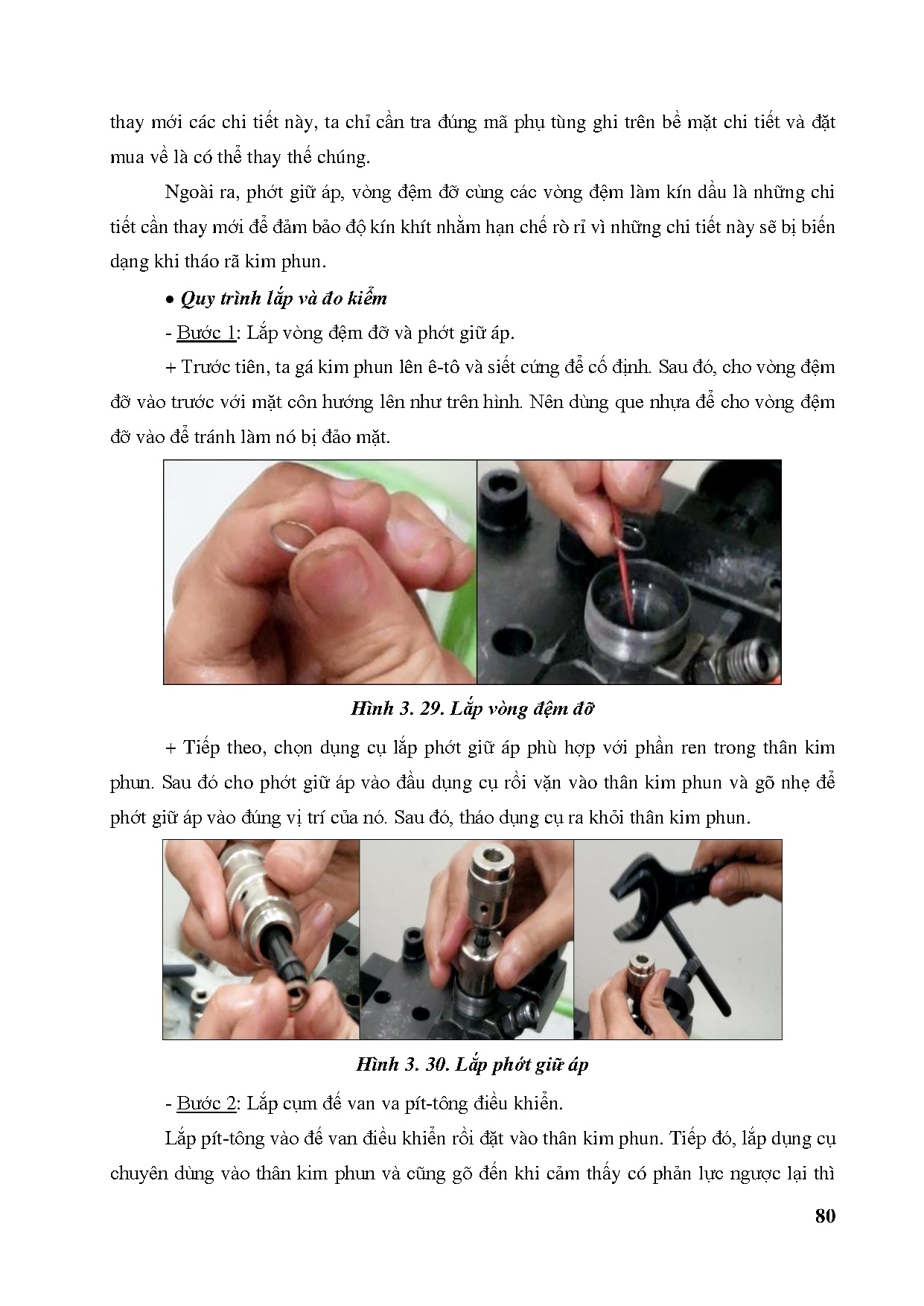 thay mới các chi tiết này, ta chỉ cần tra đúng mã phụ tùng ghi trên bề mặt chi tiết và đặt mua về là có thể thay thế chúng.

Ngoài ra, phớt giữ áp, vòng đệm đỡ cùng các vòng đệm làm kín dầu là những chi tiết cần thay mới để đảm bảo độ kín khít nhằm hạn chế rò rỉ vì những chi tiết này sẽ bị biến dạng khi tháo rã kim phun.

• Quy trình lắp và đo kiểm

- Bước 1: Lắp vòng đệm đỡ và phớt giữ áp.

+ Trước tiên, ta gá kim phun lên ê-tô và siết cứng để cố định. Sau đó, cho vòng đệm đỡ vào trước với mặt côn hướng lên như trên hình. Nên dùng que nhựa để cho vòng đệm đỡ vào để tránh làm nó bị đảo mặt.

Hình 3. 29. Lắp vòng đệm đỡ

+ Tiếp theo, chọn dụng cụ lắp phớt giữ áp phù hợp với phần ren trong thân kim phun. Sau đó cho phớt giữ áp vào đầu dụng cụ rồi vặn vào thân kim phun và gõ nhẹ để phớt giữ áp vào đúng vị trí của nó. Sau đó, tháo dụng cụ ra khỏi thân kim phun.

Hình 3. 30. Lắp phớt giữ áp

- Bước 2: Lắp cụm đế van va pít-tông điều khiển.

Lắp pít-tông vào đế van điều khiển rồi đặt vào thân kim phun. Tiếp đó, lắp dụng cụ chuyên dùng vào thân kim phun và cũng gõ đến khi cảm thấy có phản lực ngược lại thì

80