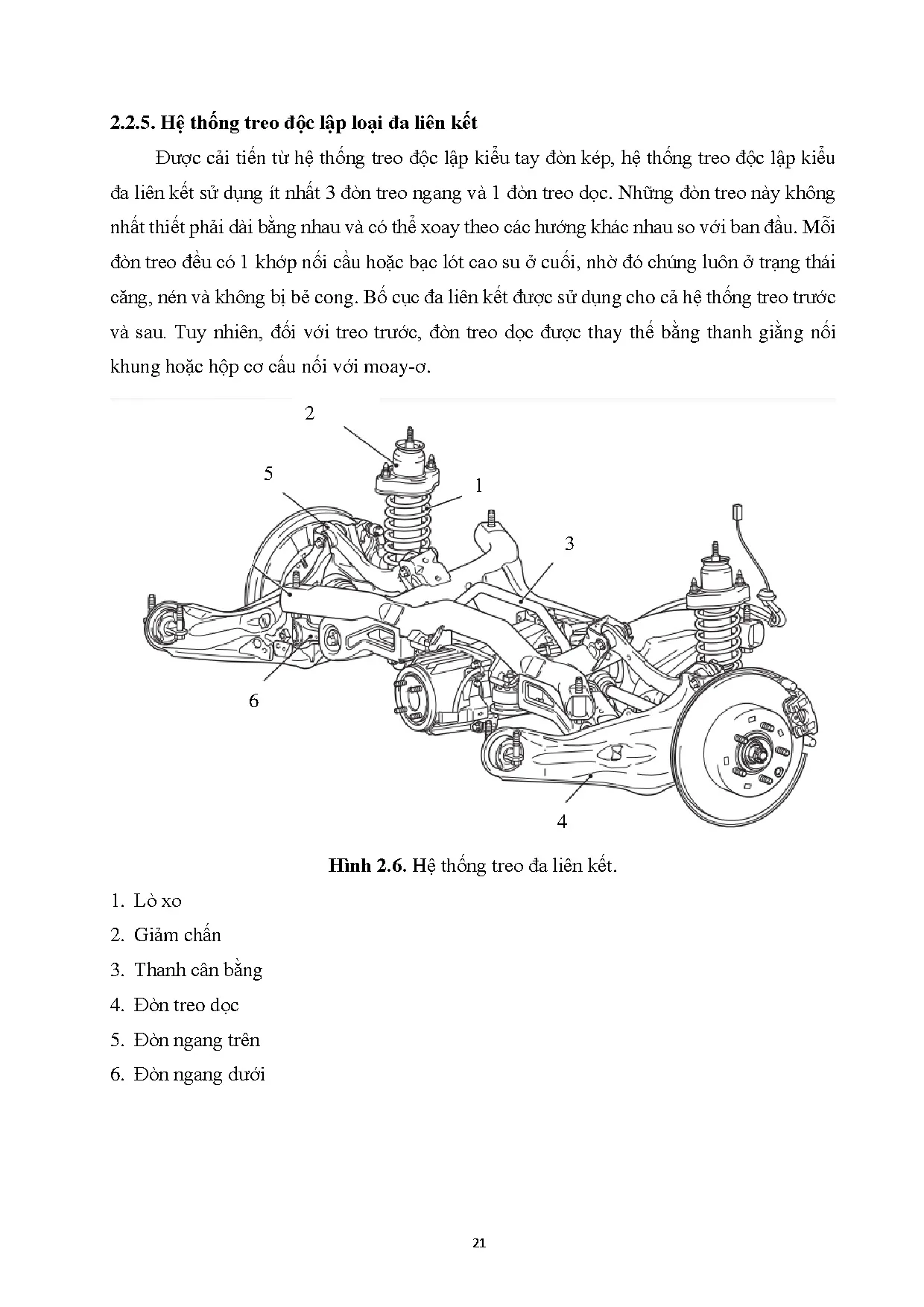 2.2.5. Hệ thống treo độc lập loại đa liên kết

Được cải tiến từ hệ thống treo độc lập kiểu tay đòn kép, hệ thống treo độc lập kiểu đa liên kết sử dụng ít nhất 3 đòn treo ngang và 1 đòn treo dọc. Những đòn treo này không nhất thiết phải dài bằng nhau và có thể xoay theo các hướng khác nhau so với ban đầu. Mỗi đòn treo đều có 1 khớp nối cầu hoặc bạc lót cao su ở cuối, nhờ đó chúng luôn ở trạng thái căng, nén và không bị bẻ cong. Bố cục đa liên kết được sử dụng cho cả hệ thống treo trước và sau. Tuy nhiên, đối với treo trước, đòn treo dọc được thay thế bằng thanh giằng nối khung hoặc hộp cơ cấu nối với moay-ơ.

2

5

1

3

6

4

Hình 2.6. Hệ thống treo đa liên kết.

1. Lò xo
2. Giảm chấn
3. Thanh cân bằng
4. Đòn treo dọc
5. Đòn ngang trên
6. Đòn ngang dưới

21