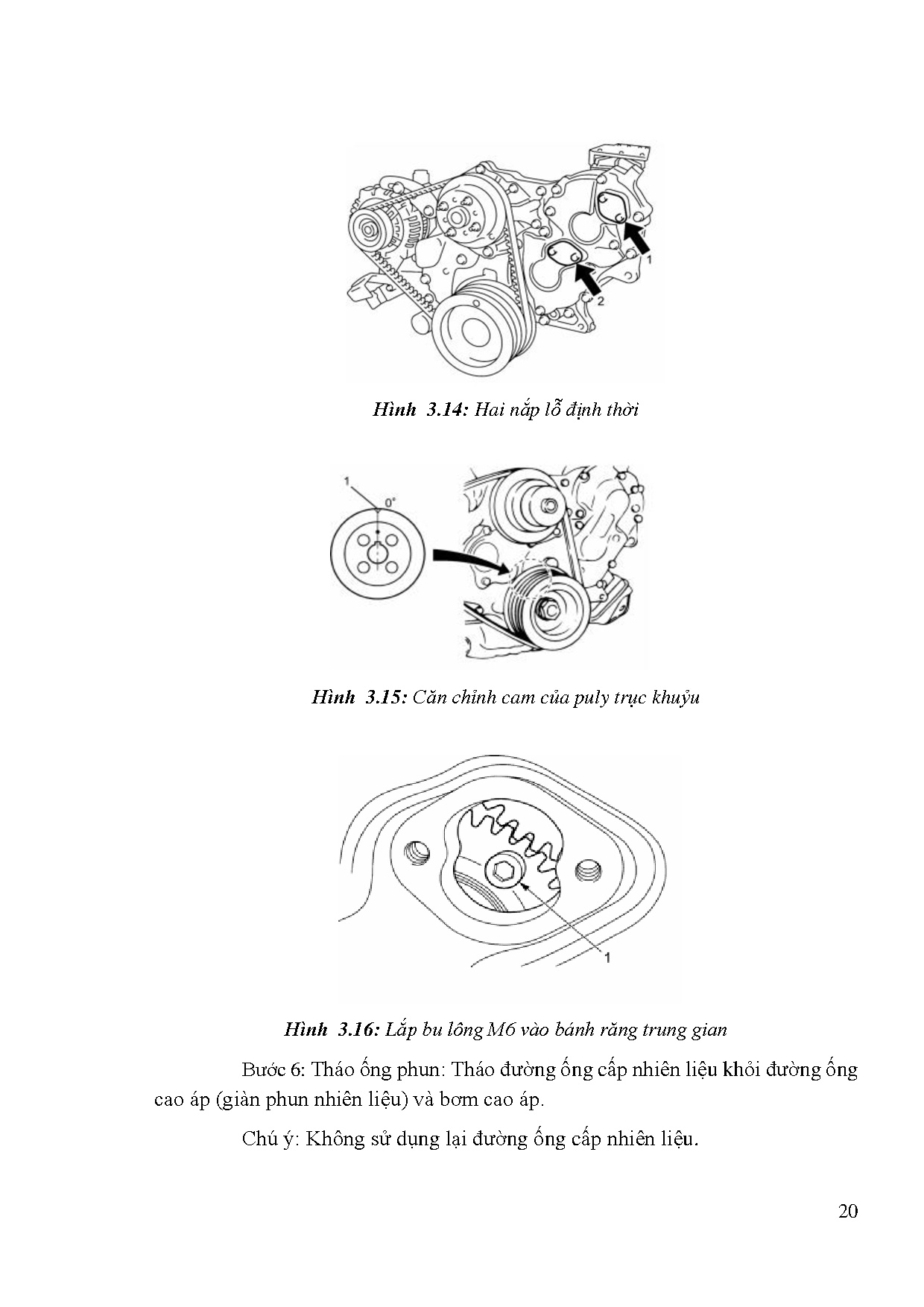 1
2

Hình 3.14: Hai nắp lỗ định thời

1
0°

Hình 3.15: Căn chỉnh cam của puly trục khuỷu

1

Hình 3.16: Lắp bu lông M6 vào bánh răng trung gian

Bước 6: Tháo ống phun: Tháo đường ống cấp nhiên liệu khỏi đường ống cao áp (giàn phun nhiên liệu) và bơm cao áp.

Chú ý: Không sử dụng lại đường ống cấp nhiên liệu.

20