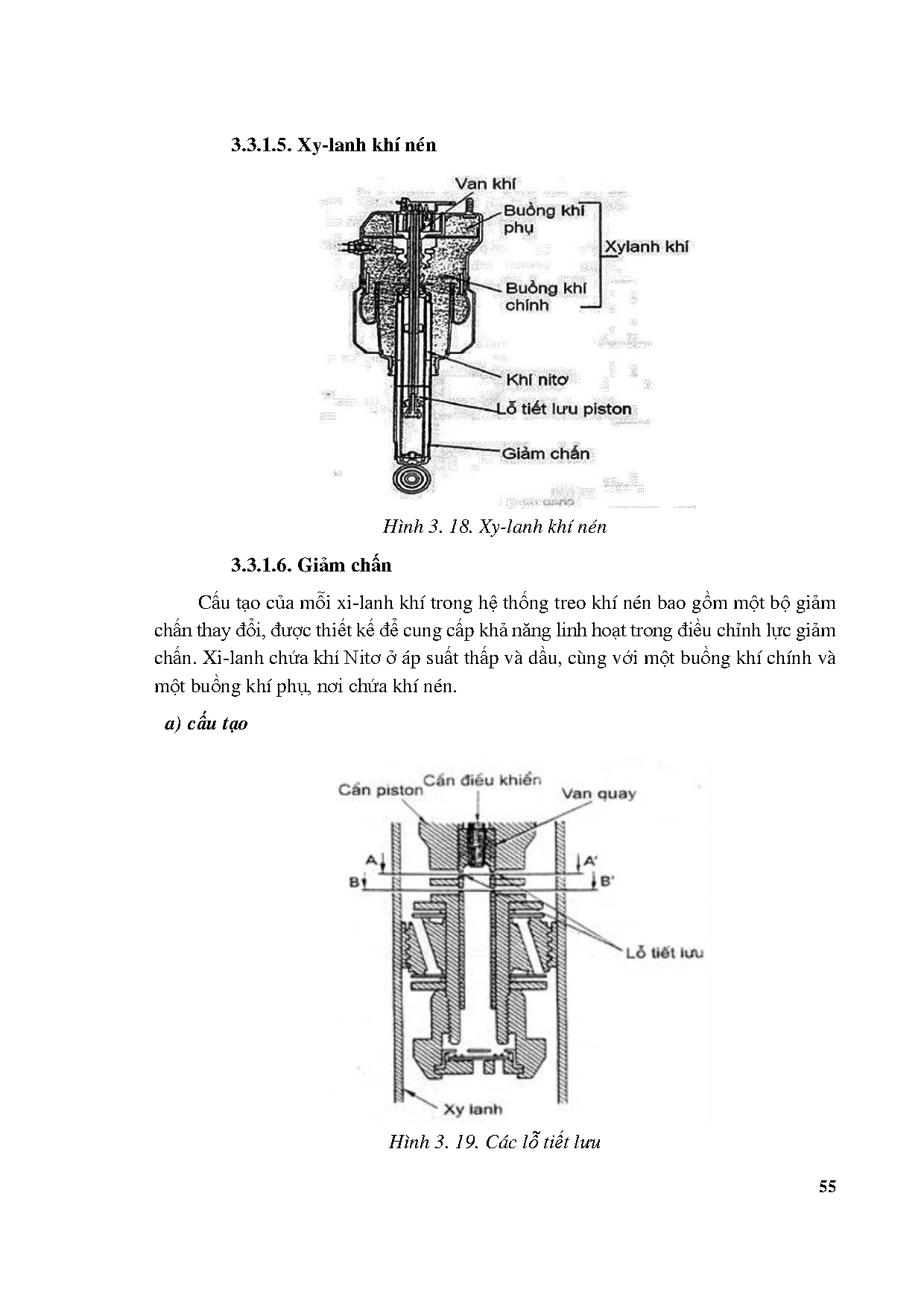 3.3.1.5. Xy-lanh khí nén

Van khí
Buồng khí phụ
Xylanh khí
Buồng khí chính
Khí nitơ
Lỗ tiết lưu piston
Giảm chấn

Hình 3. 18. Xy-lanh khí nén

3.3.1.6. Giảm chấn

Cấu tạo của mỗi xi-lanh khí trong hệ thống treo khí nén bao gồm một bộ giảm chấn thay đổi, được thiết kế để cung cấp khả năng linh hoạt trong điều chỉnh lực giảm chấn. Xi-lanh chứa khí Nitơ ở áp suất thấp và dầu, cùng với một buồng khí chính và một buồng khí phụ, nơi chứa khí nén.

a) cấu tạo

Cần piston
Cần điều khiển
Van quay
A
A'
B
B'
Lỗ tiết lưu
Xy lanh

Hình 3. 19. Các lỗ tiết lưu

55