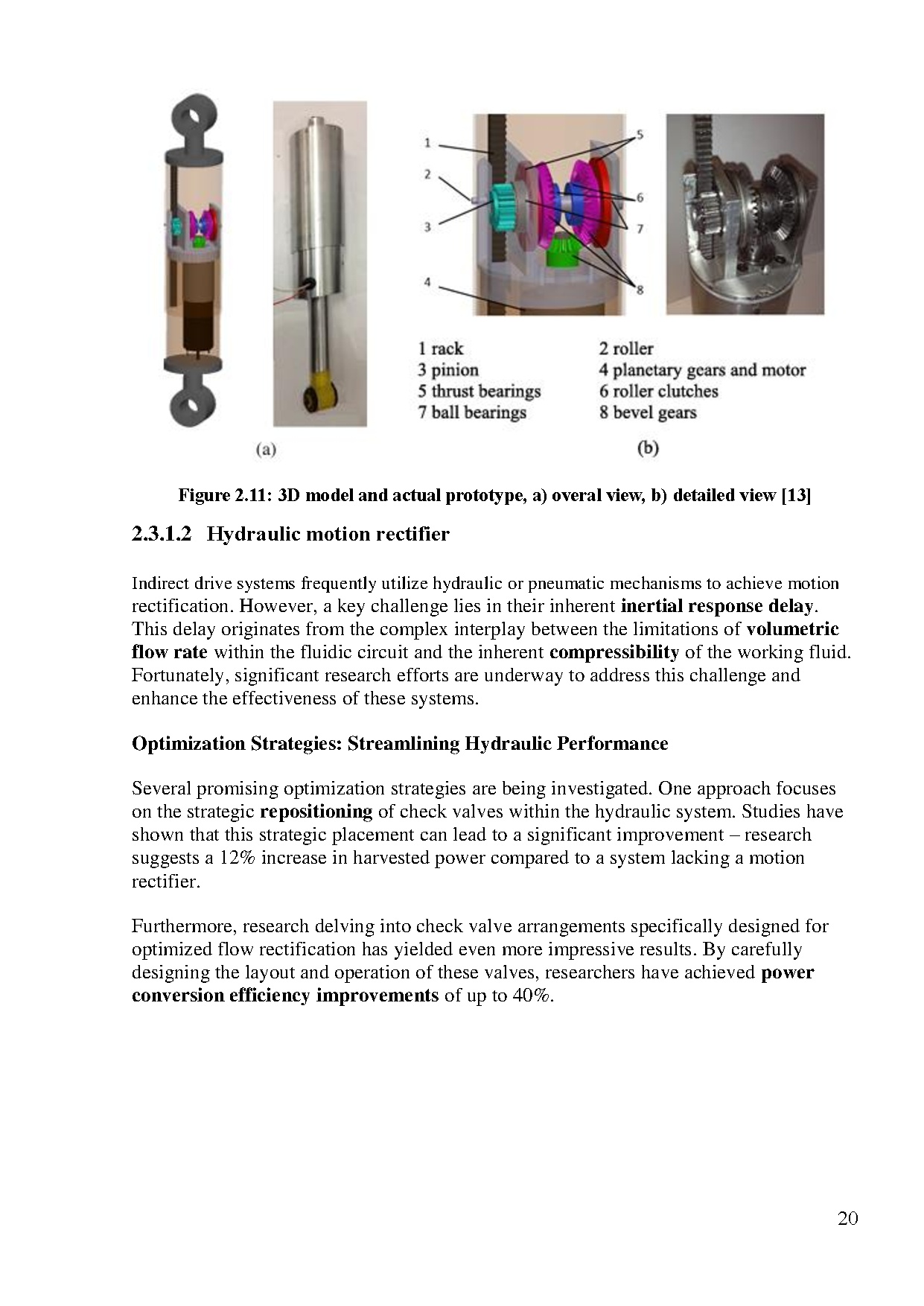 1
2
3
4
5
6
7
8

1 rack
3 pinion
5 thrust bearings
7 ball bearings

2 roller
4 planetary gears and motor
6 roller clutches
8 bevel gears

(a)
(b)

Figure 2.11: 3D model and actual prototype, a) overal view, b) detailed view [13]

2.3.1.2 Hydraulic motion rectifier

Indirect drive systems frequently utilize hydraulic or pneumatic mechanisms to achieve motion rectification. However, a key challenge lies in their inherent inertial response delay. This delay originates from the complex interplay between the limitations of volumetric flow rate within the fluidic circuit and the inherent compressibility of the working fluid. Fortunately, significant research efforts are underway to address this challenge and enhance the effectiveness of these systems.

Optimization Strategies: Streamlining Hydraulic Performance

Several promising optimization strategies are being investigated. One approach focuses on the strategic repositioning of check valves within the hydraulic system. Studies have shown that this strategic placement can lead to a significant improvement – research suggests a 12% increase in harvested power compared to a system lacking a motion rectifier.

Furthermore, research delving into check valve arrangements specifically designed for optimized flow rectification has yielded even more impressive results. By carefully designing the layout and operation of these valves, researchers have achieved power conversion efficiency improvements of up to 40%.

20