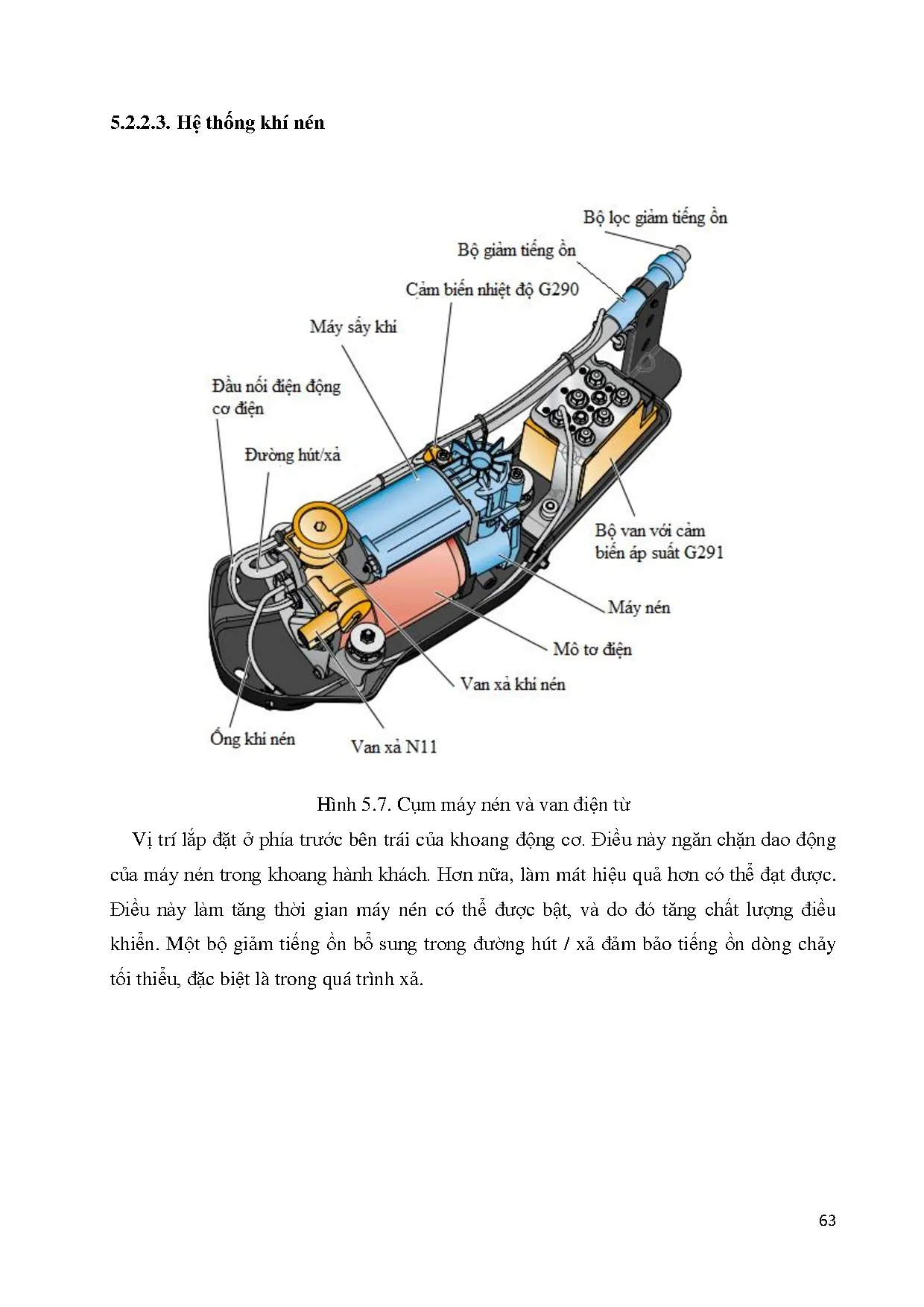 5.2.2.3. Hệ thống khí nén

Bộ lọc giảm tiếng ồn

Bộ giảm tiếng ồn

Cảm biến nhiệt độ G290

Máy sấy khí

Đầu nối điện động cơ điện

Đường hút/xả

Bộ van với cảm biến áp suất G291

Máy nén

Mô tơ điện

Van xả khí nén

Ống khí nén

Van xả N11

Hình 5.7. Cụm máy nén và van điện từ

Vị trí lắp đặt ở phía trước bên trái của khoang động cơ. Điều này ngăn chặn dao động của máy nén trong khoang hành khách. Hơn nữa, làm mát hiệu quả hơn có thể đạt được. Điều này làm tăng thời gian máy nén có thể được bật, và do đó tăng chất lượng điều khiển. Một bộ giảm tiếng ồn bổ sung trong đường hút / xả đảm bảo tiếng ồn dòng chảy tối thiểu, đặc biệt là trong quá trình xả.

63