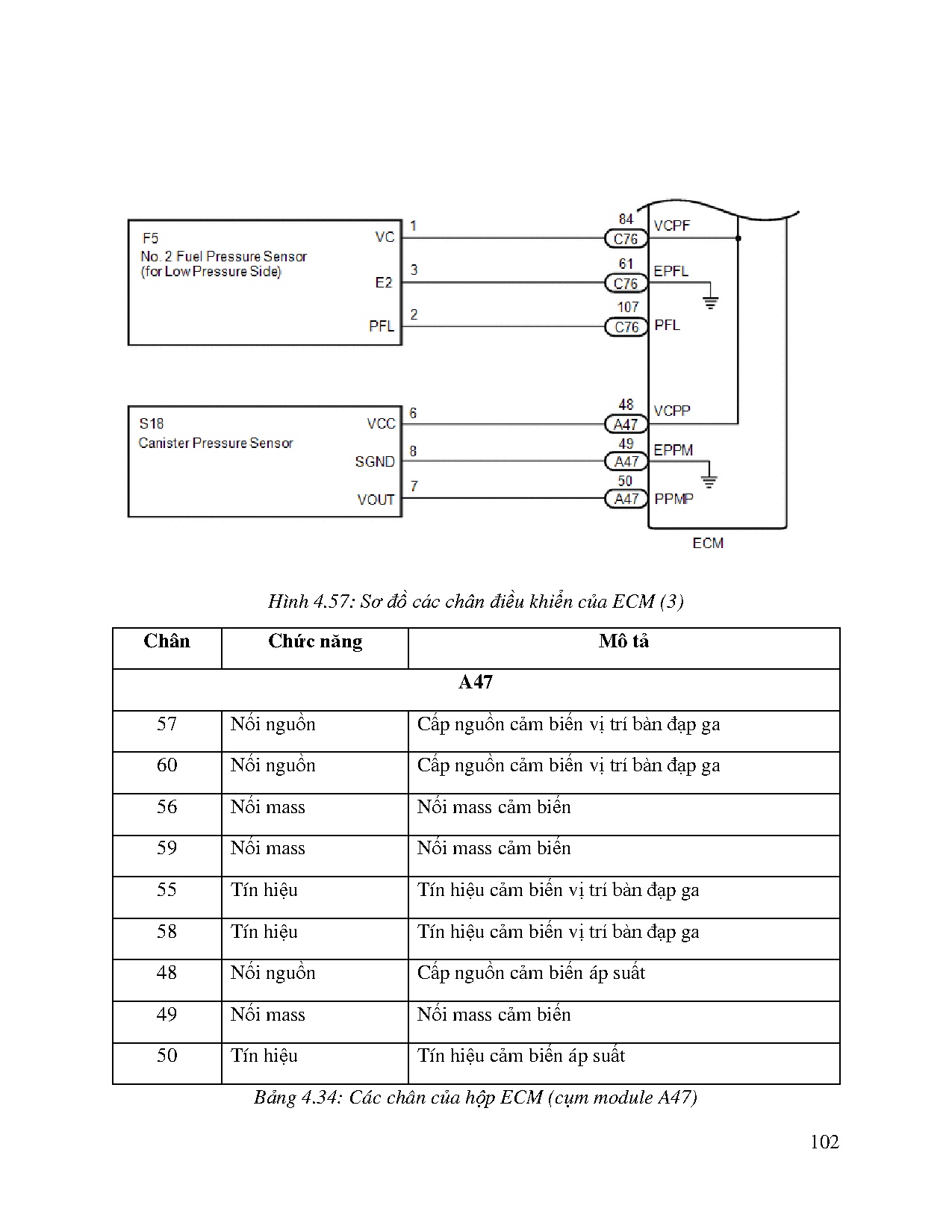 F5
No. 2 Fuel Pressure Sensor
(for Low Pressure Side)

VC
E2
PFL

1
3
2

84
C76
VCPF
61
C76
EPFL
107
C76
PFL

S18
Canister Pressure Sensor

VCC
SGND
VOUT

6
8
7

48
A47
VCPP
49
A47
EPPM
50
A47
PPMP

ECM

Hình 4.57: Sơ đồ các chân điều khiển của ECM (3)

| Chân | Chức năng | Mô tả |
|---|---|---|
| A47 | | |
| 57 | Nối nguồn | Cấp nguồn cảm biến vị trí bàn đạp ga |
| 60 | Nối nguồn | Cấp nguồn cảm biến vị trí bàn đạp ga |
| 56 | Nối mass | Nối mass cảm biến |
| 59 | Nối mass | Nối mass cảm biến |
| 55 | Tín hiệu | Tín hiệu cảm biến vị trí bàn đạp ga |
| 58 | Tín hiệu | Tín hiệu cảm biến vị trí bàn đạp ga |
| 48 | Nối nguồn | Cấp nguồn cảm biến áp suất |
| 49 | Nối mass | Nối mass cảm biến |
| 50 | Tín hiệu | Tín hiệu cảm biến áp suất |

Bảng 4.34: Các chân của hộp ECM (cụm module A47)

102