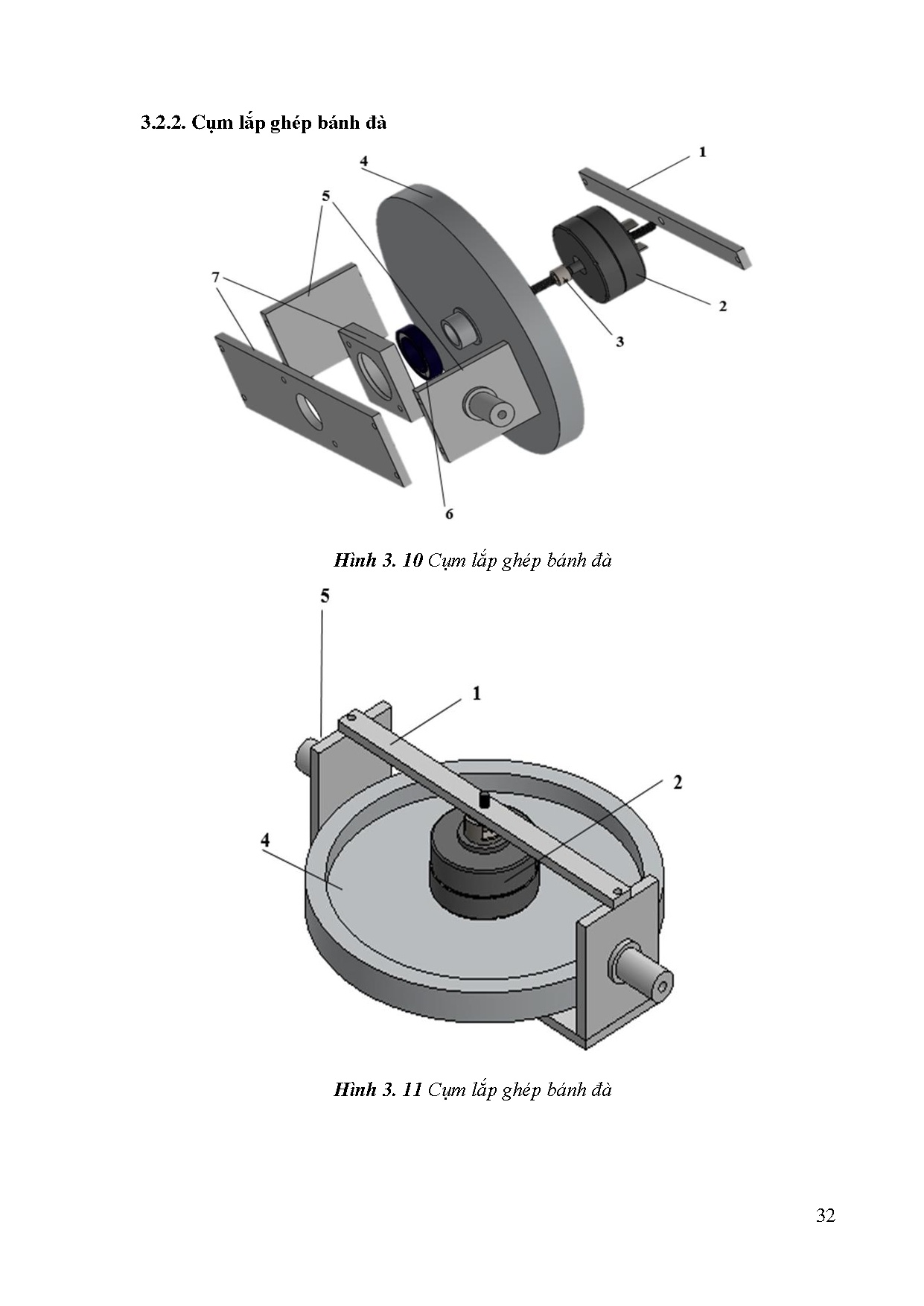 3.2.2. Cụm lắp ghép bánh đà

4
1
5
7
2
3
6

Hình 3. 10 Cụm lắp ghép bánh đà

5
1
2
4

Hình 3. 11 Cụm lắp ghép bánh đà

32