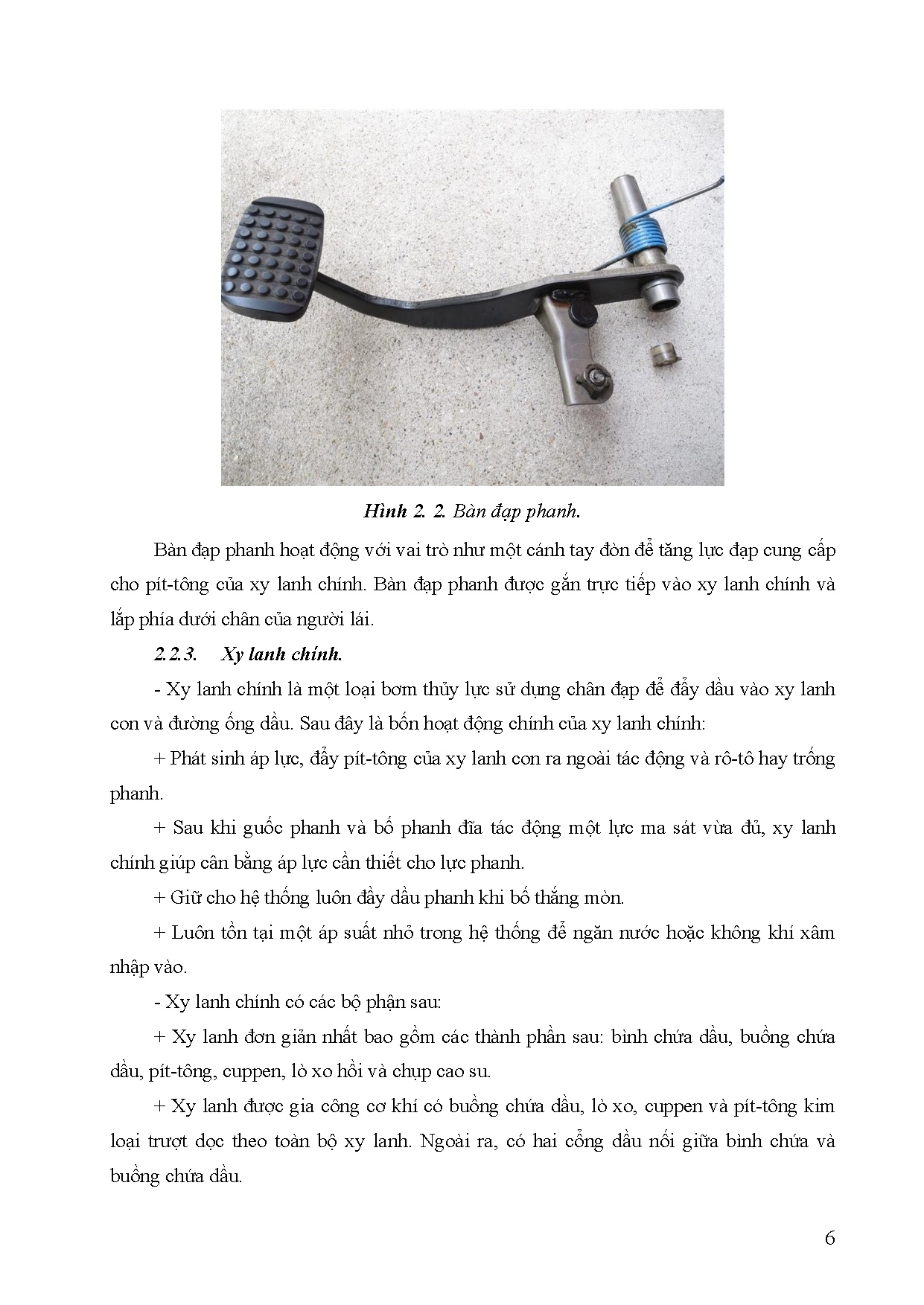 Hình 2. 2. Bàn đạp phanh.

Bàn đạp phanh hoạt động với vai trò như một cánh tay đòn để tăng lực đạp cung cấp cho pít-tông của xy lanh chính. Bàn đạp phanh được gắn trực tiếp vào xy lanh chính và lắp phía dưới chân của người lái.

2.2.3. Xy lanh chính.

- Xy lanh chính là một loại bơm thủy lực sử dụng chân đạp để đẩy dầu vào xy lanh con và đường ống dầu. Sau đây là bốn hoạt động chính của xy lanh chính:

+ Phát sinh áp lực, đẩy pít-tông của xy lanh con ra ngoài tác động và rô-tô hay trống phanh.

+ Sau khi guốc phanh và bố phanh đĩa tác động một lực ma sát vừa đủ, xy lanh chính giúp cân bằng áp lực cần thiết cho lực phanh.

+ Giữ cho hệ thống luôn đầy dầu phanh khi bố thắng mòn.

+ Luôn tồn tại một áp suất nhỏ trong hệ thống để ngăn nước hoặc không khí xâm nhập vào.

- Xy lanh chính có các bộ phận sau:

+ Xy lanh đơn giản nhất bao gồm các thành phần sau: bình chứa dầu, buồng chứa dầu, pít-tông, cuppen, lò xo hồi và chụp cao su.

+ Xy lanh được gia công cơ khí có buồng chứa dầu, lò xo, cuppen và pít-tông kim loại trượt dọc theo toàn bộ xy lanh. Ngoài ra, có hai cổng dầu nối giữa bình chứa và buồng chứa dầu.

6