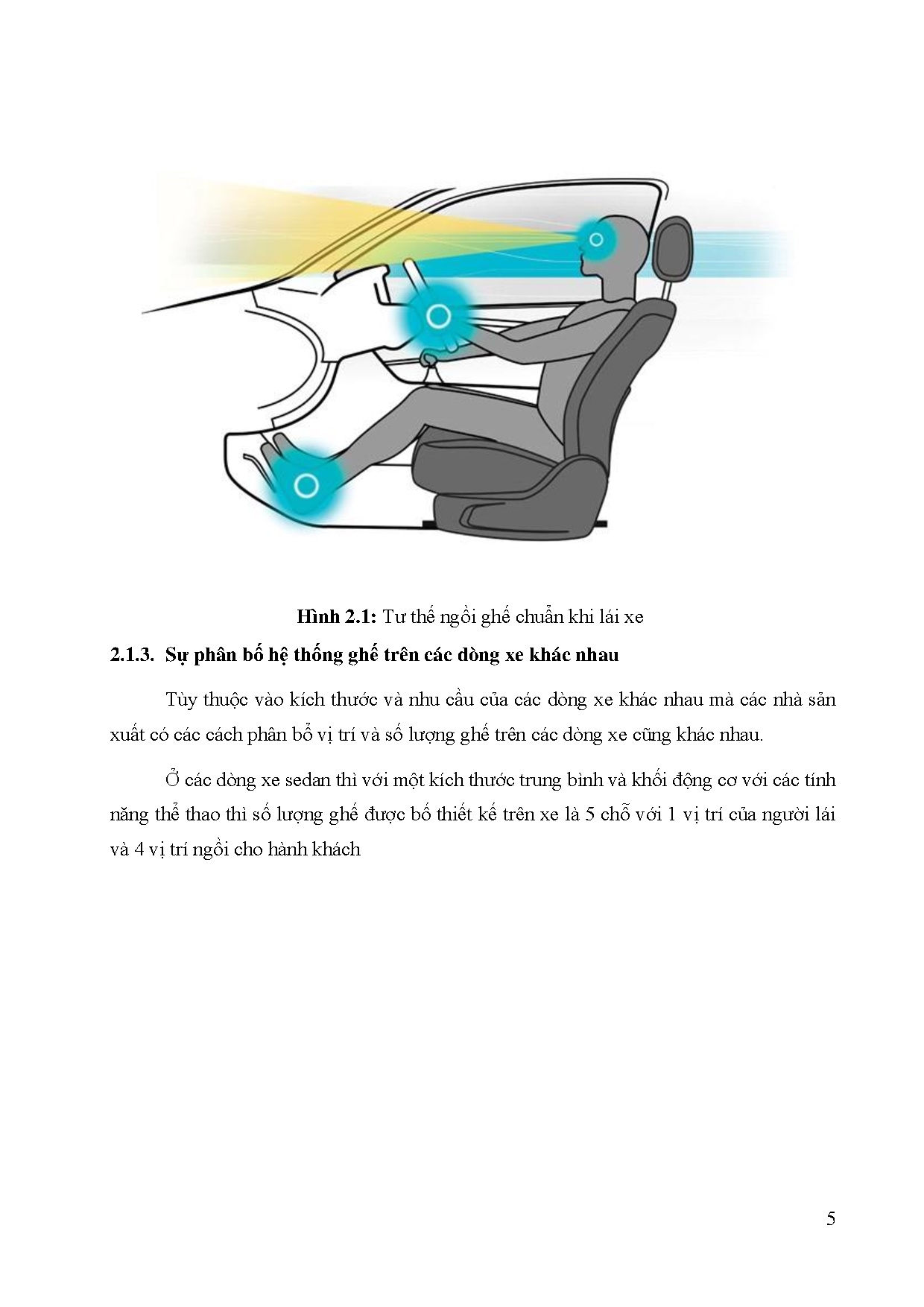 **Hình 2.1:** Tư thế ngồi ghế chuẩn khi lái xe

**2.1.3. Sự phân bố hệ thống ghế trên các dòng xe khác nhau**

Tùy thuộc vào kích thước và nhu cầu của các dòng xe khác nhau mà các nhà sản xuất có các cách phân bổ vị trí và số lượng ghế trên các dòng xe cũng khác nhau.

Ở các dòng xe sedan thì với một kích thước trung bình và khối động cơ với các tính năng thể thao thì số lượng ghế được bố thiết kế trên xe là 5 chỗ với 1 vị trí của người lái và 4 vị trí ngồi cho hành khách

5