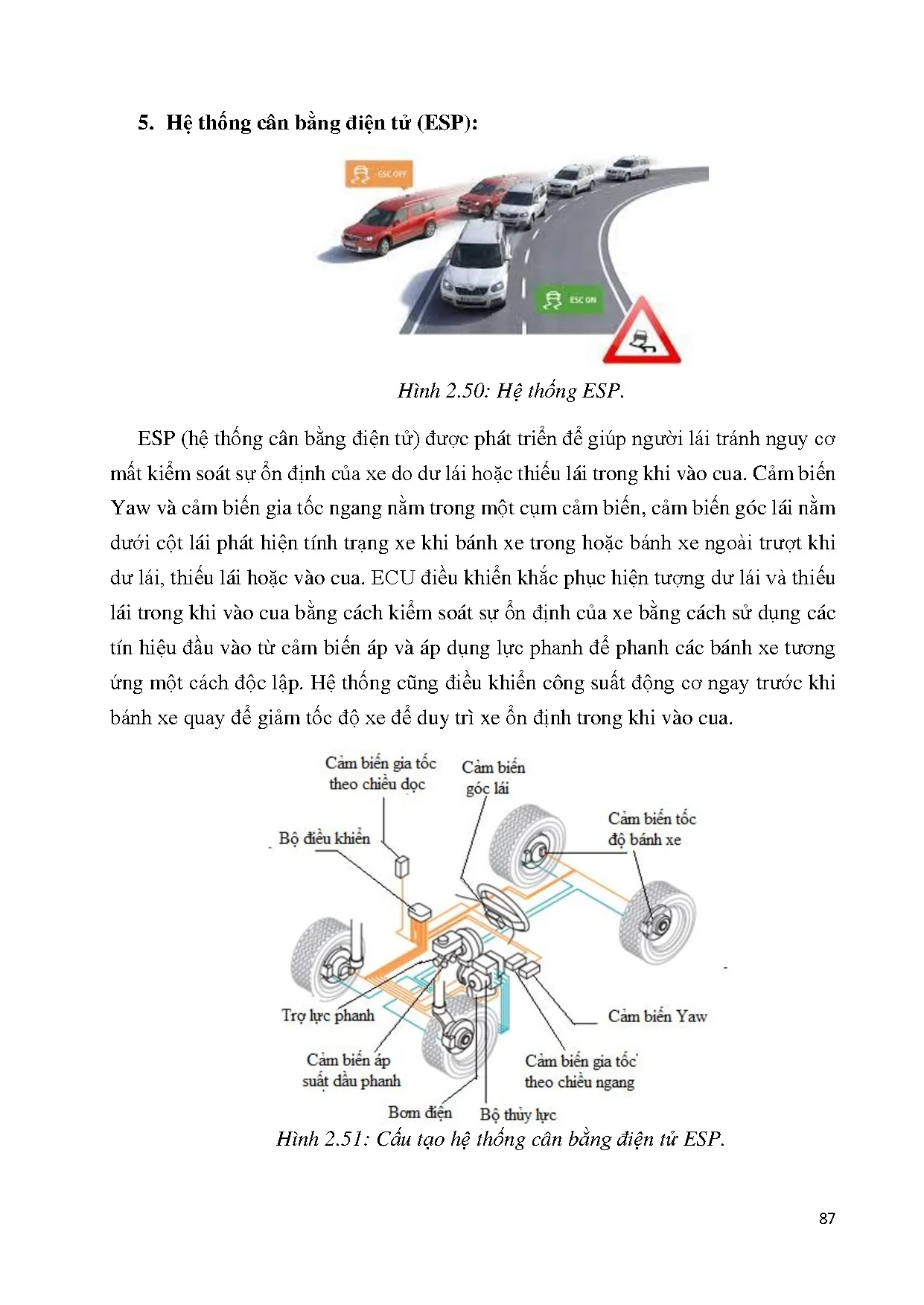 5. Hệ thống cân bằng điện tử (ESP):

ESC OFF

ESC ON

Hình 2.50: Hệ thống ESP.

ESP (hệ thống cân bằng điện tử) được phát triển để giúp người lái tránh nguy cơ mất kiểm soát sự ổn định của xe do dư lái hoặc thiếu lái trong khi vào cua. Cảm biến Yaw và cảm biến gia tốc ngang nằm trong một cụm cảm biến, cảm biến góc lái nằm dưới cột lái phát hiện tính trạng xe khi bánh xe trong hoặc bánh xe ngoài trượt khi dư lái, thiếu lái hoặc vào cua. ECU điều khiển khắc phục hiện tượng dư lái và thiếu lái trong khi vào cua bằng cách kiểm soát sự ổn định của xe bằng cách sử dụng các tín hiệu đầu vào từ cảm biến áp và áp dụng lực phanh để phanh các bánh xe tương ứng một cách độc lập. Hệ thống cũng điều khiển công suất động cơ ngay trước khi bánh xe quay để giảm tốc độ xe để duy trì xe ổn định trong khi vào cua.

Cảm biến gia tốc theo chiều dọc

Cảm biến góc lái

Bộ điều khiển

Cảm biến tốc độ bánh xe

Trợ lực phanh

Cảm biến Yaw

Cảm biến áp suất dầu phanh

Cảm biến gia tốc theo chiều ngang

Bơm điện

Bộ thủy lực

Hình 2.51: Cấu tạo hệ thống cân bằng điện tử ESP.

87