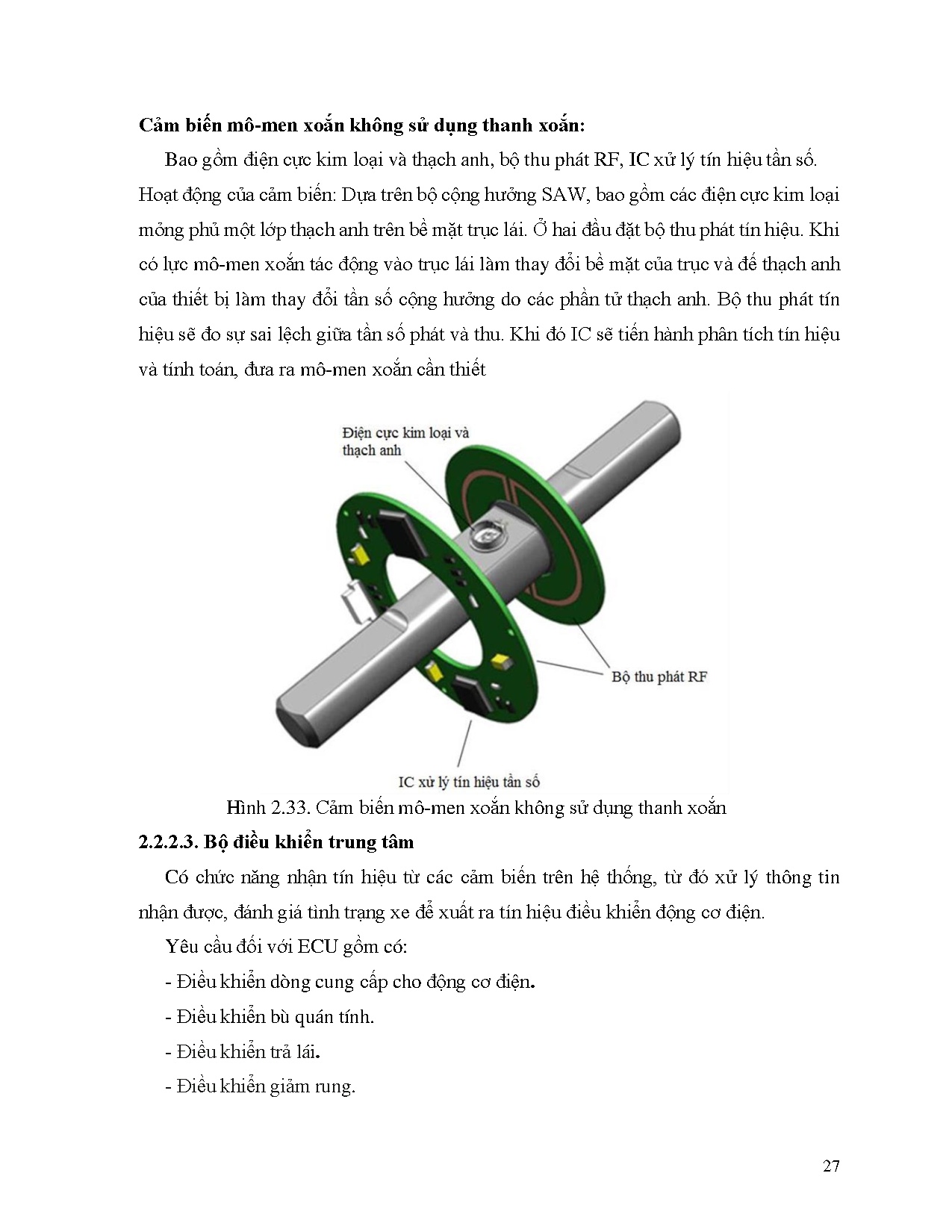 **Cảm biến mô-men xoắn không sử dụng thanh xoắn:**

Bao gồm điện cực kim loại và thạch anh, bộ thu phát RF, IC xử lý tín hiệu tần số. Hoạt động của cảm biến: Dựa trên bộ cộng hưởng SAW, bao gồm các điện cực kim loại mỏng phủ một lớp thạch anh trên bề mặt trục lái. Ở hai đầu đặt bộ thu phát tín hiệu. Khi có lực mô-men xoắn tác động vào trục lái làm thay đổi bề mặt của trục và đế thạch anh của thiết bị làm thay đổi tần số cộng hưởng do các phần tử thạch anh. Bộ thu phát tín hiệu sẽ đo sự sai lệch giữa tần số phát và thu. Khi đó IC sẽ tiến hành phân tích tín hiệu và tính toán, đưa ra mô-men xoắn cần thiết

Điện cực kim loại và thạch anh

Bộ thu phát RF

IC xử lý tín hiệu tần số

Hình 2.33. Cảm biến mô-men xoắn không sử dụng thanh xoắn

**2.2.2.3. Bộ điều khiển trung tâm**

Có chức năng nhận tín hiệu từ các cảm biến trên hệ thống, từ đó xử lý thông tin nhận được, đánh giá tình trạng xe để xuất ra tín hiệu điều khiển động cơ điện.

Yêu cầu đối với ECU gồm có:

- Điều khiển dòng cung cấp cho động cơ điện.

- Điều khiển bù quán tính.

- Điều khiển trả lái.

- Điều khiển giảm rung.

27