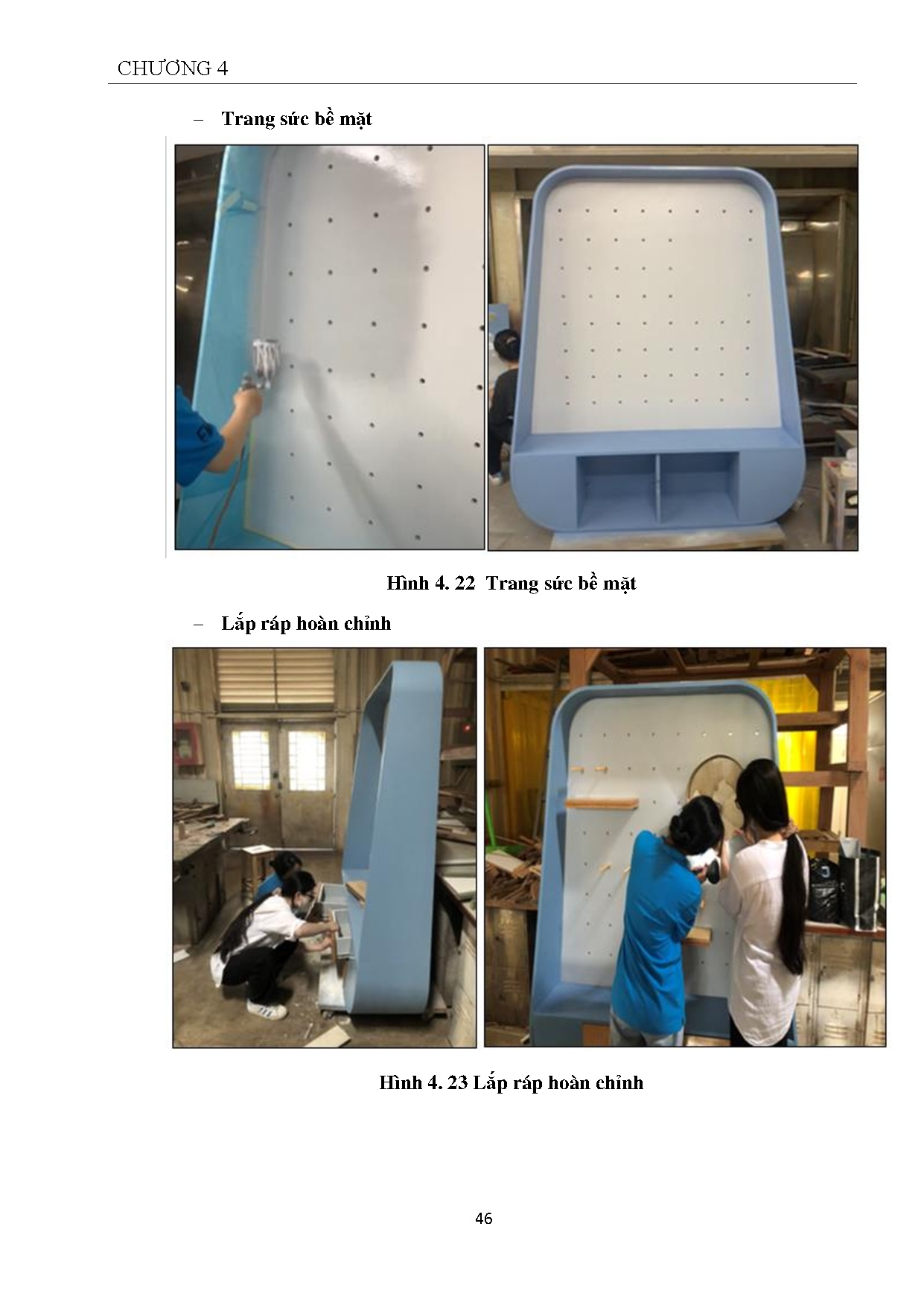 CHƯƠNG 4

– Trang sức bề mặt

Hình 4. 22 Trang sức bề mặt

– Lắp ráp hoàn chỉnh

Hình 4. 23 Lắp ráp hoàn chỉnh

46