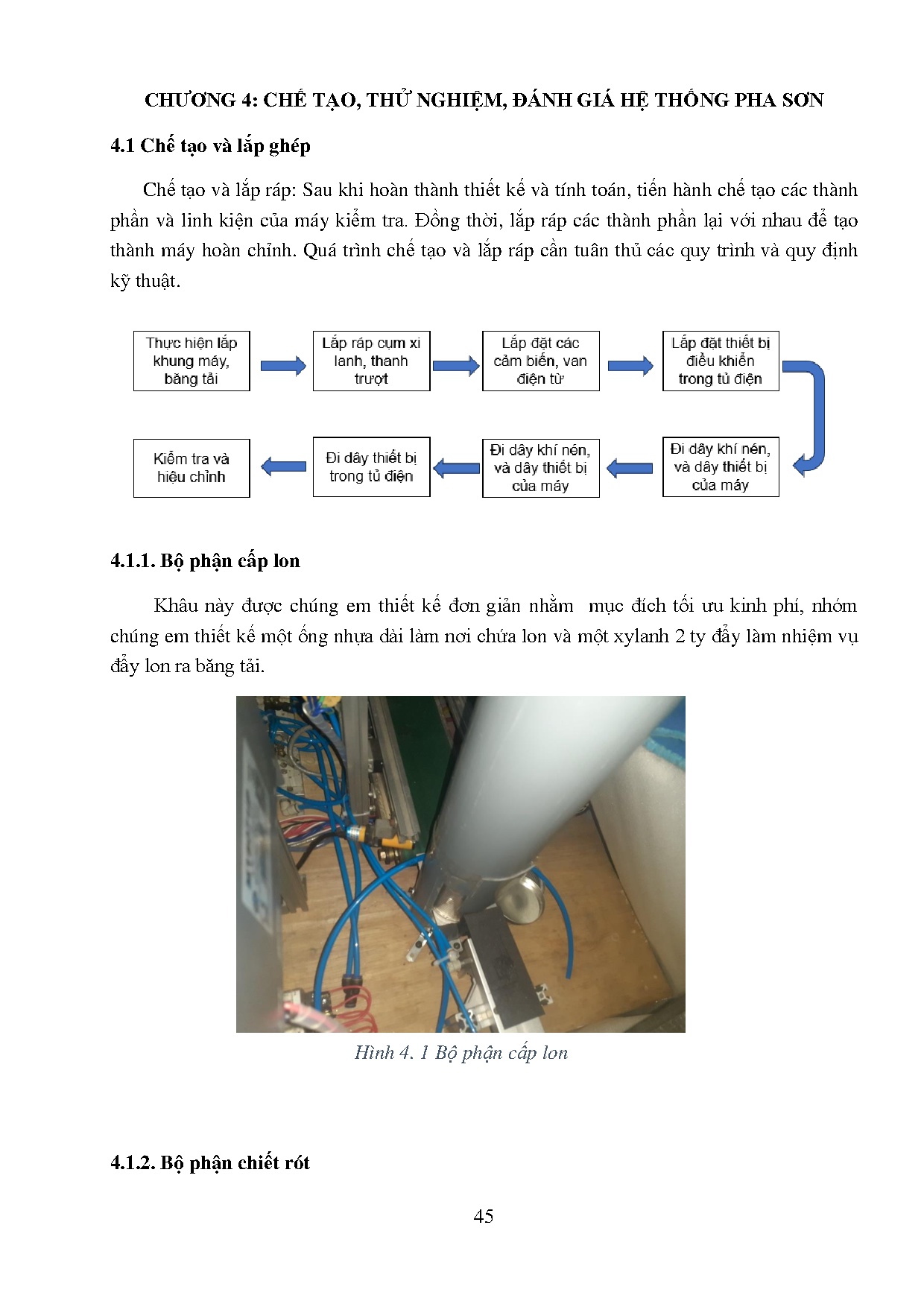 CHƯƠNG 4: CHẾ TẠO, THỬ NGHIỆM, ĐÁNH GIÁ HỆ THỐNG PHA SƠN

4.1 Chế tạo và lắp ghép

Chế tạo và lắp ráp: Sau khi hoàn thành thiết kế và tính toán, tiến hành chế tạo các thành phần và linh kiện của máy kiểm tra. Đồng thời, lắp ráp các thành phần lại với nhau để tạo thành máy hoàn chỉnh. Quá trình chế tạo và lắp ráp cần tuân thủ các quy trình và quy định kỹ thuật.

Thực hiện lắp khung máy, băng tải

Lắp ráp cụm xi lanh, thanh trượt

Lắp đặt các cảm biến, van điện từ

Lắp đặt thiết bị điều khiển trong tủ điện

Đi dây khí nén, và dây thiết bị của máy

Đi dây khí nén, và dây thiết bị của máy

Đi dây thiết bị trong tủ điện

Kiểm tra và hiệu chỉnh

4.1.1. Bộ phận cấp lon

Khâu này được chúng em thiết kế đơn giản nhằm mục đích tối ưu kinh phí, nhóm chúng em thiết kế một ống nhựa dài làm nơi chứa lon và một xylanh 2 ty đẩy làm nhiệm vụ đẩy lon ra băng tải.

Hình 4. 1 Bộ phận cấp lon

4.1.2. Bộ phận chiết rót

45