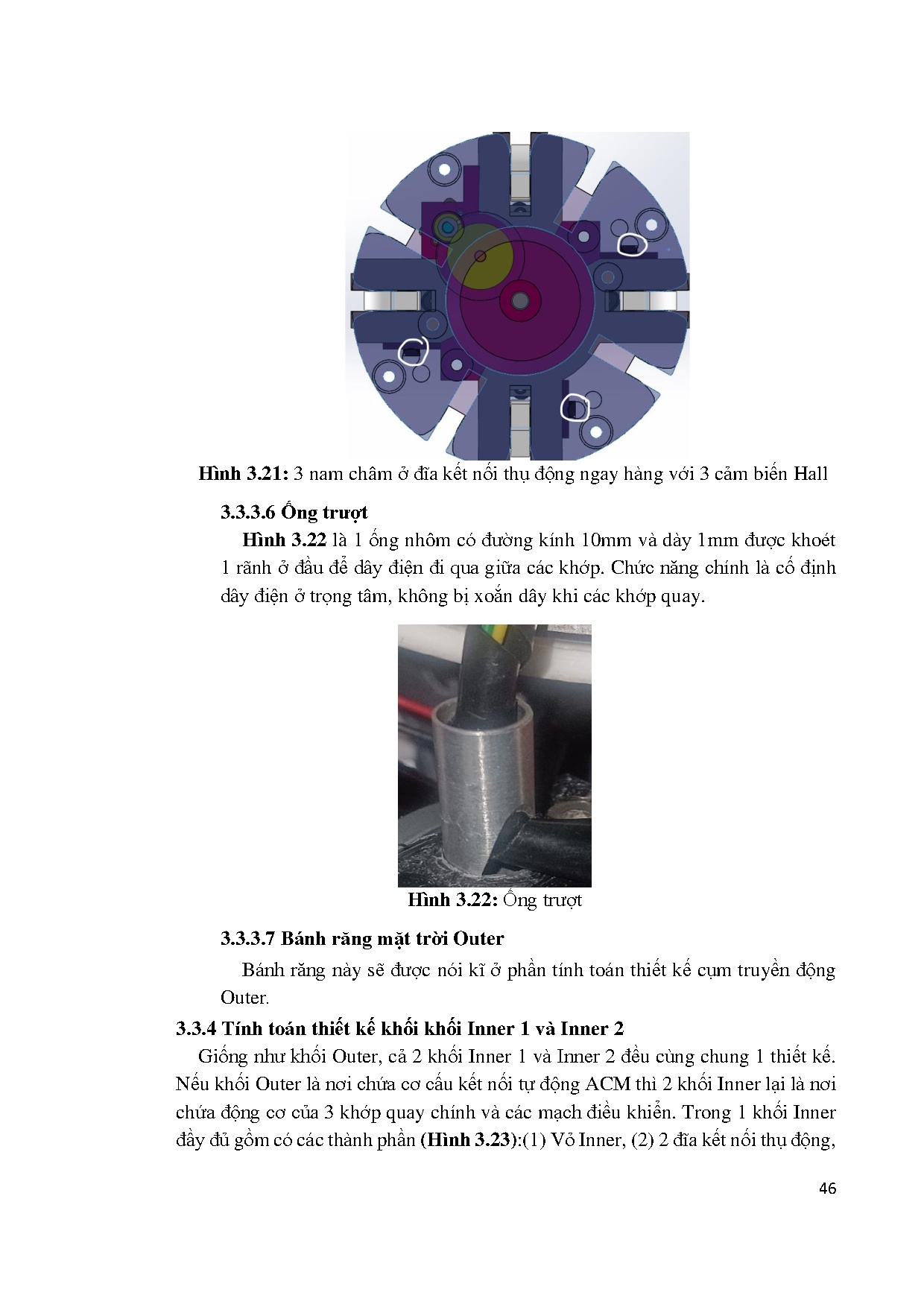 **Hình 3.21:** 3 nam châm ở đĩa kết nối thụ động ngay hàng với 3 cảm biến Hall

**3.3.3.6 Ống trượt**

**Hình 3.22** là 1 ống nhôm có đường kính 10mm và dày 1mm được khoét 1 rãnh ở đầu để dây điện đi qua giữa các khớp. Chức năng chính là cố định dây điện ở trọng tâm, không bị xoắn dây khi các khớp quay.

**Hình 3.22:** Ống trượt

**3.3.3.7 Bánh răng mặt trời Outer**

Bánh răng này sẽ được nói kĩ ở phần tính toán thiết kế cụm truyền động Outer.

**3.3.4 Tính toán thiết kế khối khối Inner 1 và Inner 2**

Giống như khối Outer, cả 2 khối Inner 1 và Inner 2 đều cùng chung 1 thiết kế. Nếu khối Outer là nơi chứa cơ cấu kết nối tự động ACM thì 2 khối Inner lại là nơi chứa động cơ của 3 khớp quay chính và các mạch điều khiển. Trong 1 khối Inner đầy đủ gồm có các thành phần **(Hình 3.23)**:(1) Vỏ Inner, (2) 2 đĩa kết nối thụ động,

46