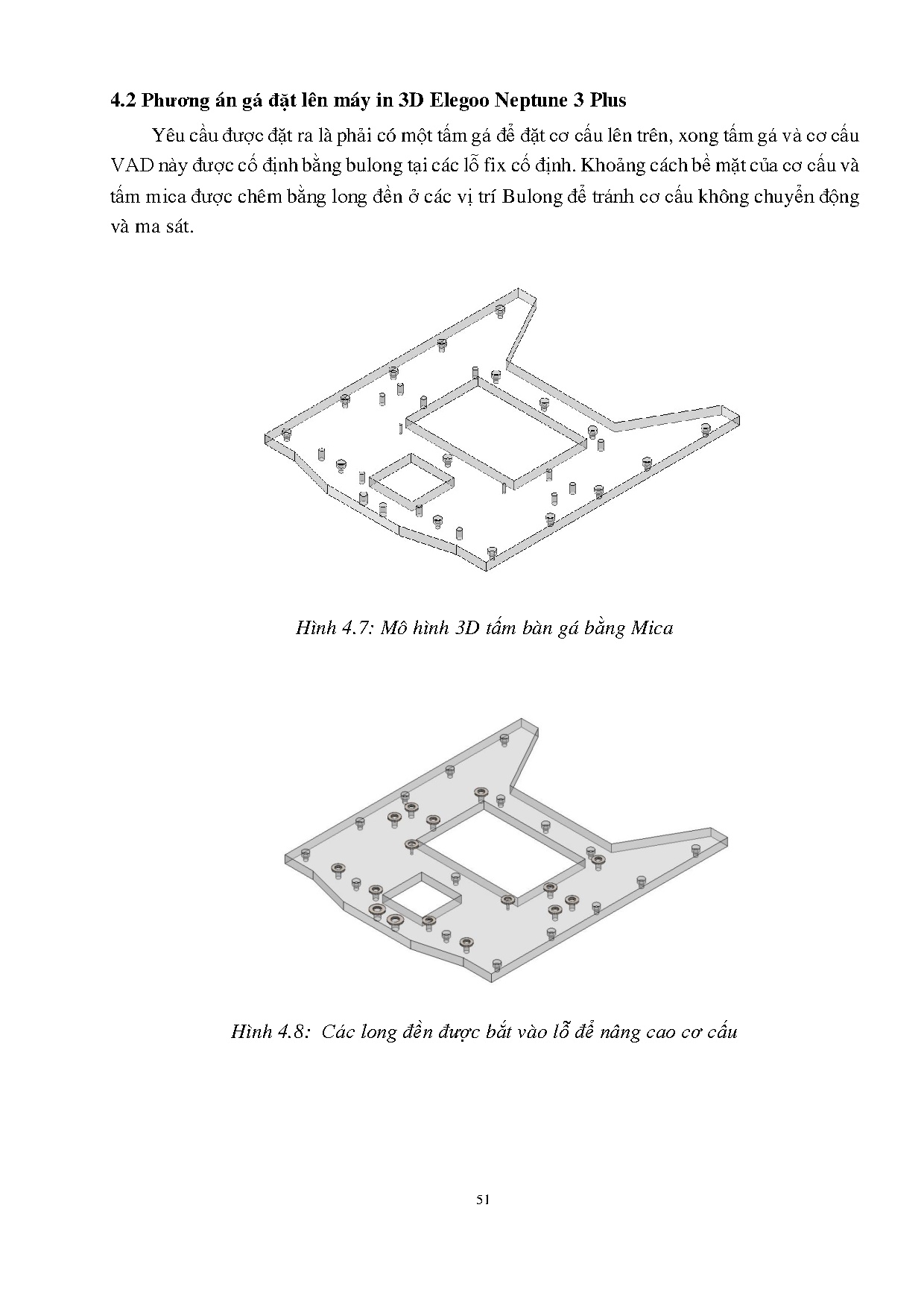 4.2 Phương án gá đặt lên máy in 3D Elegoo Neptune 3 Plus

Yêu cầu được đặt ra là phải có một tấm gá để đặt cơ cấu lên trên, xong tấm gá và cơ cấu VAD này được cố định bằng bulong tại các lỗ fix cố định. Khoảng cách bề mặt của cơ cấu và tấm mica được chêm bằng long đền ở các vị trí Bulong để tránh cơ cấu không chuyển động và ma sát.

Hình 4.7: Mô hình 3D tấm bàn gá bằng Mica

Hình 4.8: Các long đền được bắt vào lỗ để nâng cao cơ cấu

51