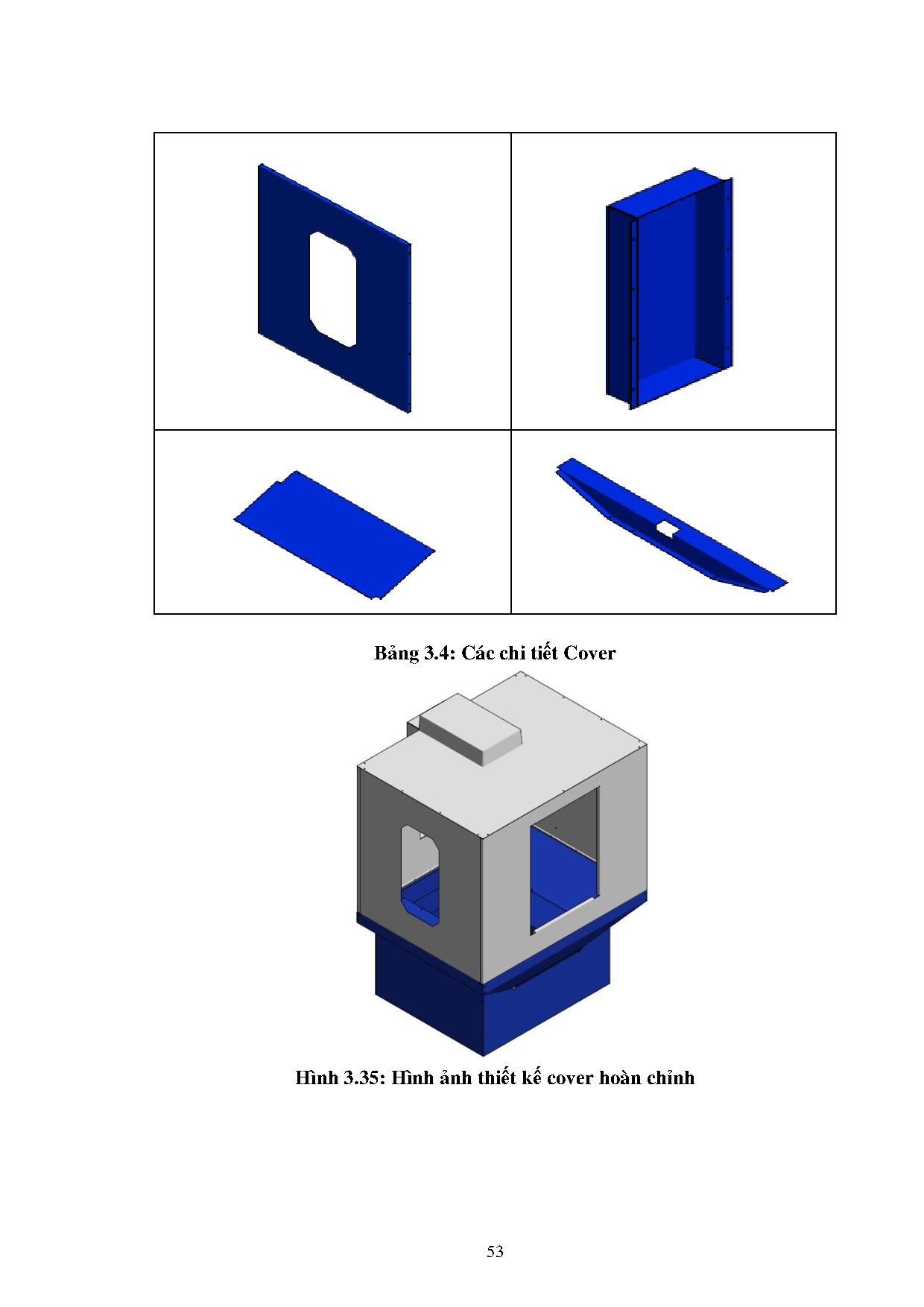 Bảng 3.4: Các chi tiết Cover

Hình 3.35: Hình ảnh thiết kế cover hoàn chỉnh

53