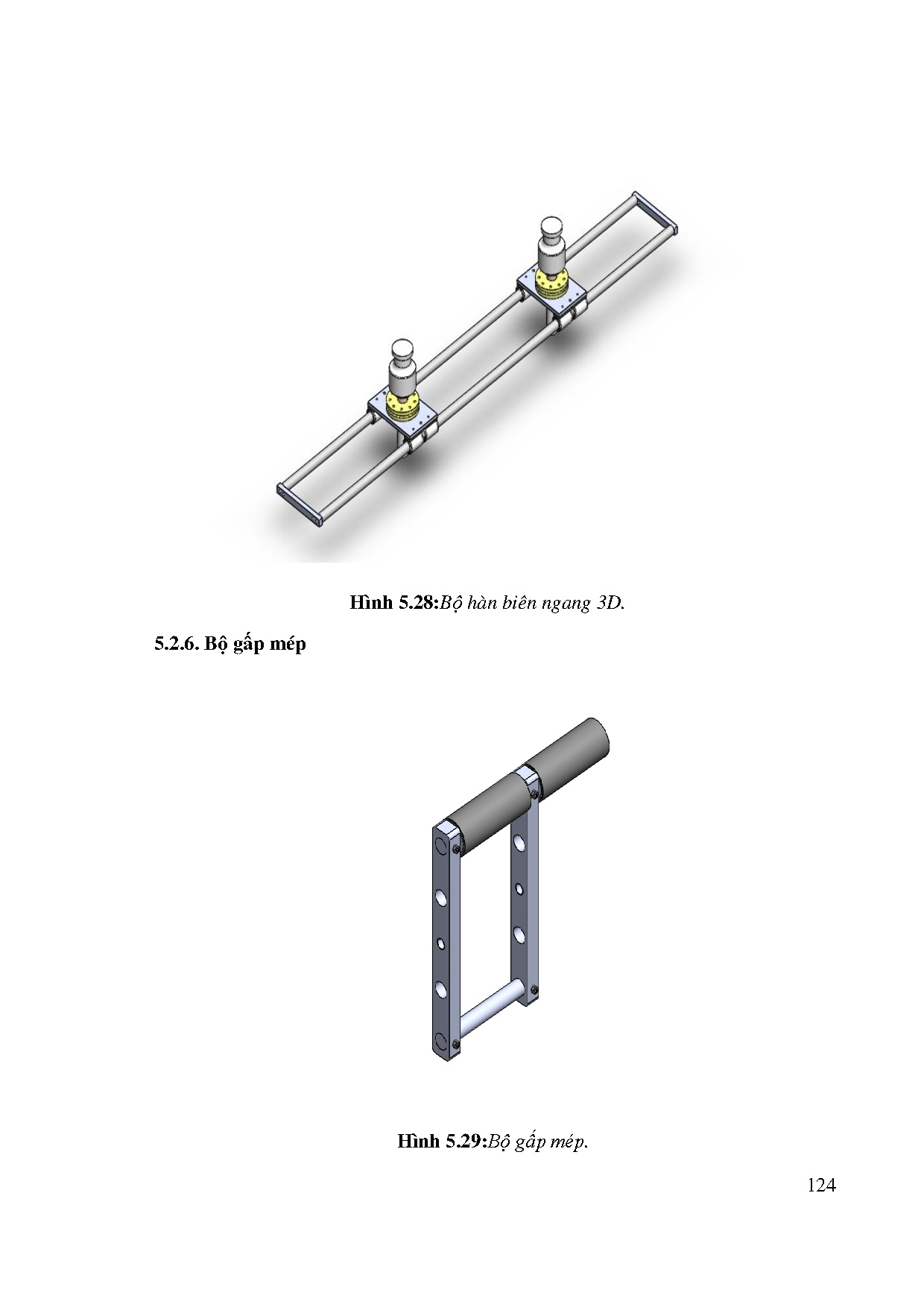 Hình 5.28:Bộ hàn biên ngang 3D.

5.2.6. Bộ gấp mép

Hình 5.29:Bộ gấp mép.

124