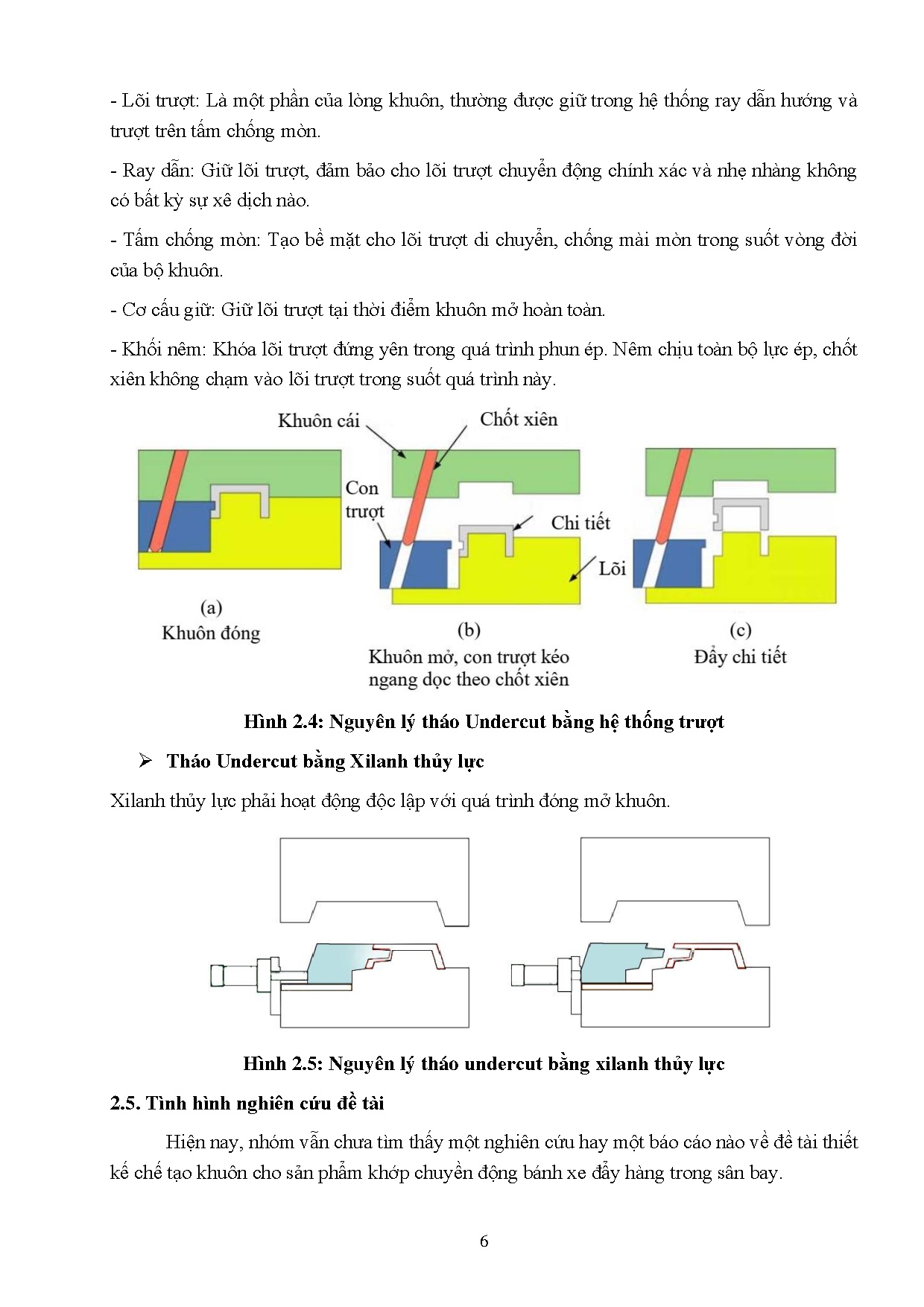 - Lõi trượt: Là một phần của lòng khuôn, thường được giữ trong hệ thống ray dẫn hướng và trượt trên tấm chống mòn.

- Ray dẫn: Giữ lõi trượt, đảm bảo cho lõi trượt chuyển động chính xác và nhẹ nhàng không có bất kỳ sự xê dịch nào.

- Tấm chống mòn: Tạo bề mặt cho lõi trượt di chuyển, chống mài mòn trong suốt vòng đời của bộ khuôn.

- Cơ cấu giữ: Giữ lõi trượt tại thời điểm khuôn mở hoàn toàn.

- Khối nêm: Khóa lõi trượt đứng yên trong quá trình phun ép. Nêm chịu toàn bộ lực ép, chốt xiên không chạm vào lõi trượt trong suốt quá trình này.

Khuôn cái
Chốt xiên
Con trượt
Chi tiết
Lõi
(a)
Khuôn đóng
(b)
Khuôn mở, con trượt kéo ngang dọc theo chốt xiên
(c)
Đẩy chi tiết

Hình 2.4: Nguyên lý tháo Undercut bằng hệ thống trượt

➢ Tháo Undercut bằng Xilanh thủy lực

Xilanh thủy lực phải hoạt động độc lập với quá trình đóng mở khuôn.

Hình 2.5: Nguyên lý tháo undercut bằng xilanh thủy lực

2.5. Tình hình nghiên cứu đề tài

Hiện nay, nhóm vẫn chưa tìm thấy một nghiên cứu hay một báo cáo nào về đề tài thiết kế chế tạo khuôn cho sản phẩm khớp chuyển động bánh xe đẩy hàng trong sân bay.

6