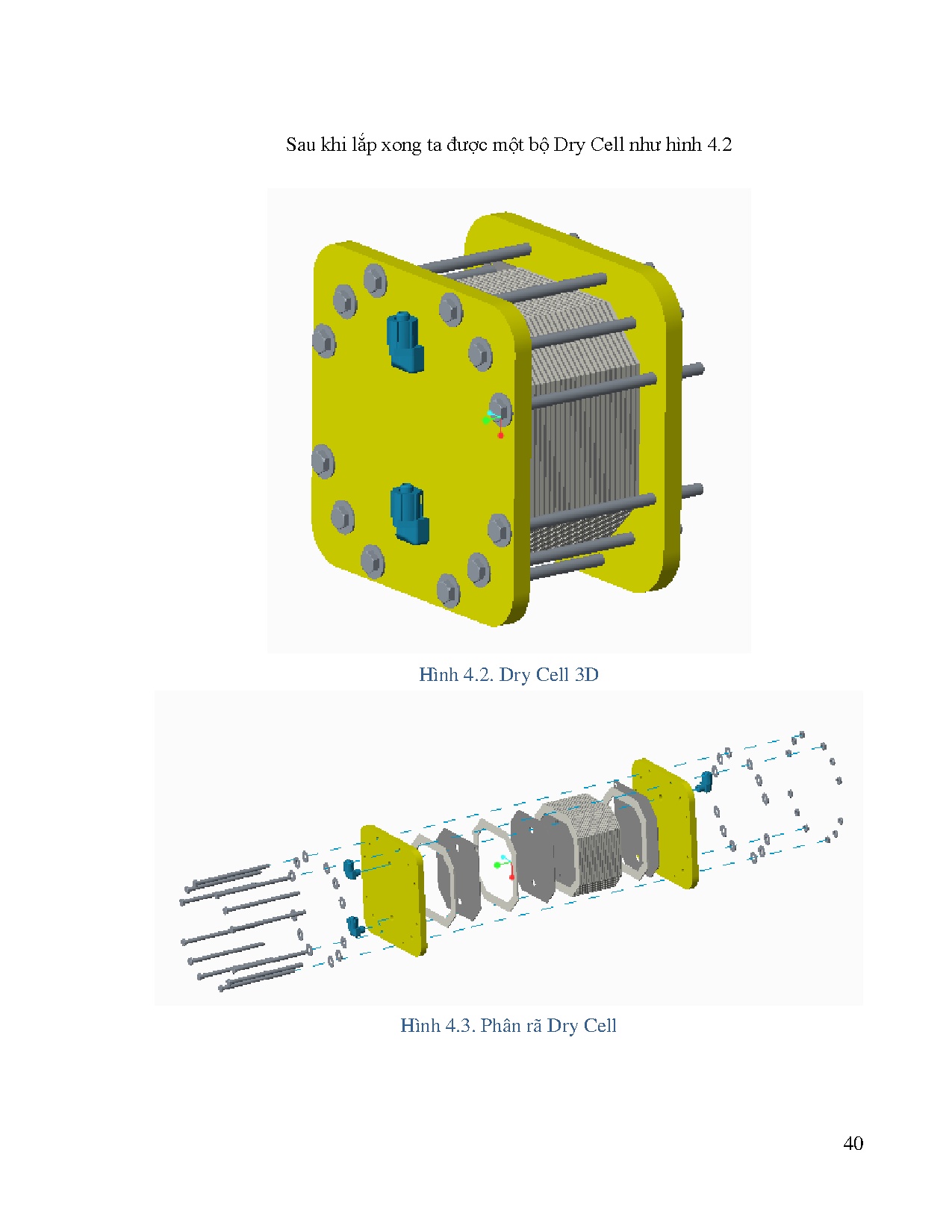 Sau khi lắp xong ta được một bộ Dry Cell như hình 4.2

Hình 4.2. Dry Cell 3D

Hình 4.3. Phân rã Dry Cell

40