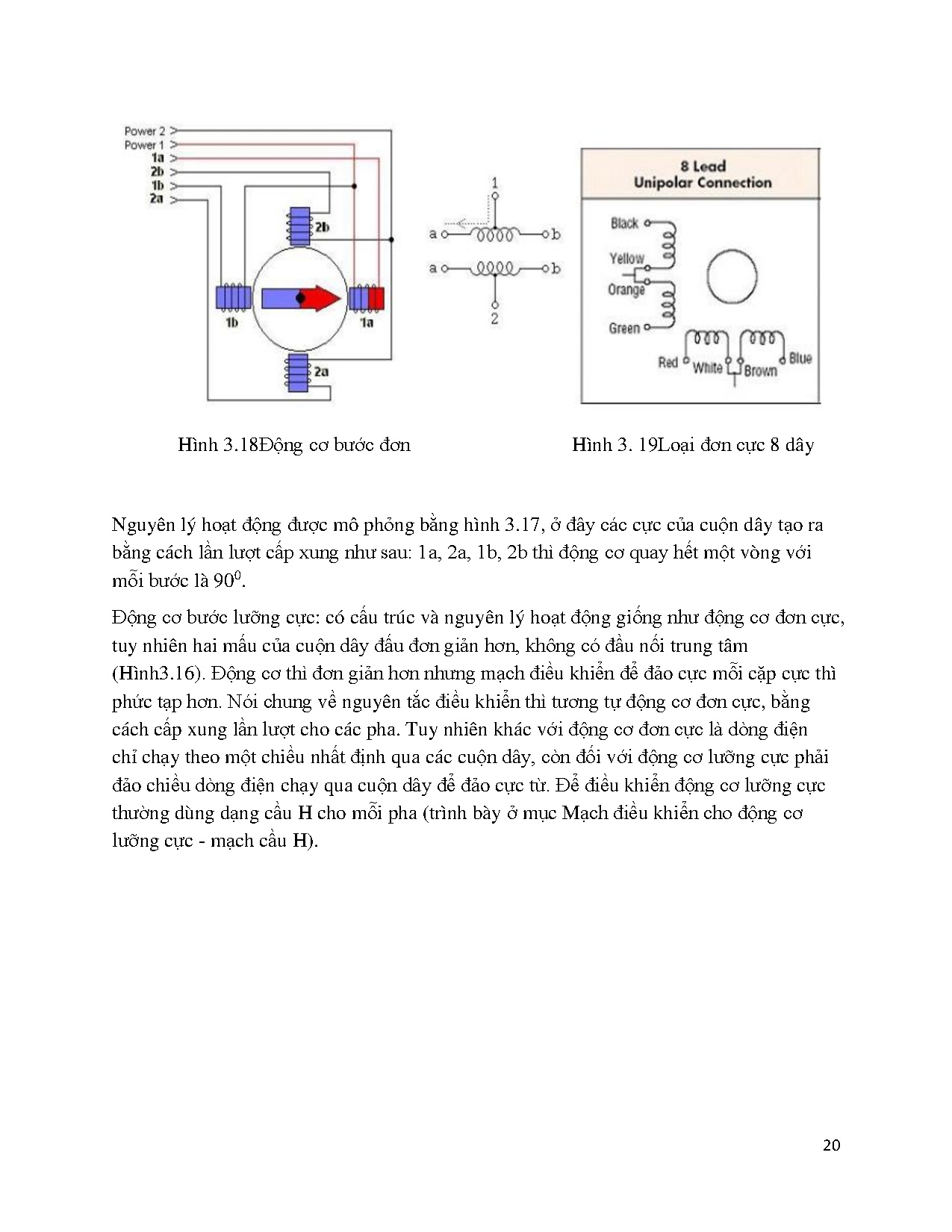 Power 2
Power 1
1a
2b
1b
2a
2b
1b
1a
2a

1
a
b
a
b
2

8 Lead
Unipolar Connection
Black
Yellow
Orange
Green
Red
White
Brown
Blue

Hình 3.18Động cơ bước đơn

Hình 3. 19Loại đơn cực 8 dây

Nguyên lý hoạt động được mô phỏng bằng hình 3.17, ở đây các cực của cuộn dây tạo ra bằng cách lần lượt cấp xung như sau: 1a, 2a, 1b, 2b thì động cơ quay hết một vòng với mỗi bước là $90^0$.

Động cơ bước lưỡng cực: có cấu trúc và nguyên lý hoạt động giống như động cơ đơn cực, tuy nhiên hai mấu của cuộn dây đấu đơn giản hơn, không có đầu nối trung tâm (Hình3.16). Động cơ thì đơn giản hơn nhưng mạch điều khiển để đảo cực mỗi cặp cực thì phức tạp hơn. Nói chung về nguyên tắc điều khiển thì tương tự động cơ đơn cực, bằng cách cấp xung lần lượt cho các pha. Tuy nhiên khác với động cơ đơn cực là dòng điện chỉ chạy theo một chiều nhất định qua các cuộn dây, còn đối với động cơ lưỡng cực phải đảo chiều dòng điện chạy qua cuộn dây để đảo cực từ. Để điều khiển động cơ lưỡng cực thường dùng dạng cầu H cho mỗi pha (trình bày ở mục Mạch điều khiển cho động cơ lưỡng cực - mạch cầu H).

20