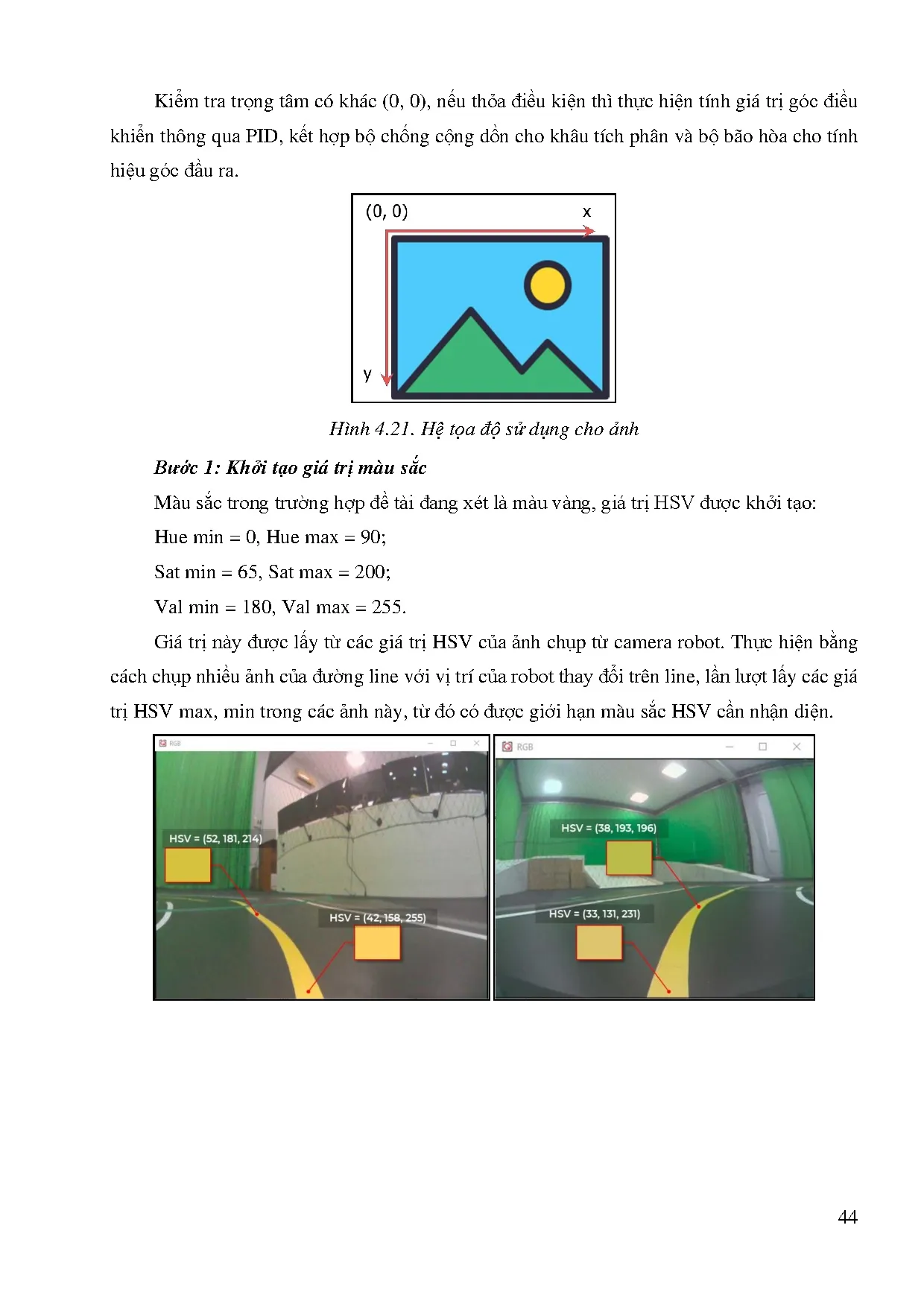 Kiểm tra trọng tâm có khác (0, 0), nếu thỏa điều kiện thì thực hiện tính giá trị góc điều khiển thông qua PID, kết hợp bộ chống cộng dồn cho khâu tích phân và bộ bão hòa cho tính hiệu góc đầu ra.

(0, 0)
x
y

Hình 4.21. Hệ tọa độ sử dụng cho ảnh

Bước 1: Khởi tạo giá trị màu sắc

Màu sắc trong trường hợp đề tài đang xét là màu vàng, giá trị HSV được khởi tạo:

Hue min = 0, Hue max = 90;

Sat min = 65, Sat max = 200;

Val min = 180, Val max = 255.

Giá trị này được lấy từ các giá trị HSV của ảnh chụp từ camera robot. Thực hiện bằng cách chụp nhiều ảnh của đường line với vị trí của robot thay đổi trên line, lần lượt lấy các giá trị HSV max, min trong các ảnh này, từ đó có được giới hạn màu sắc HSV cần nhận diện.

RGB
HSV = (52, 181, 214)
HSV = (42, 158, 255)

RGB
HSV = (38, 193, 196)
HSV = (33, 131, 231)

44