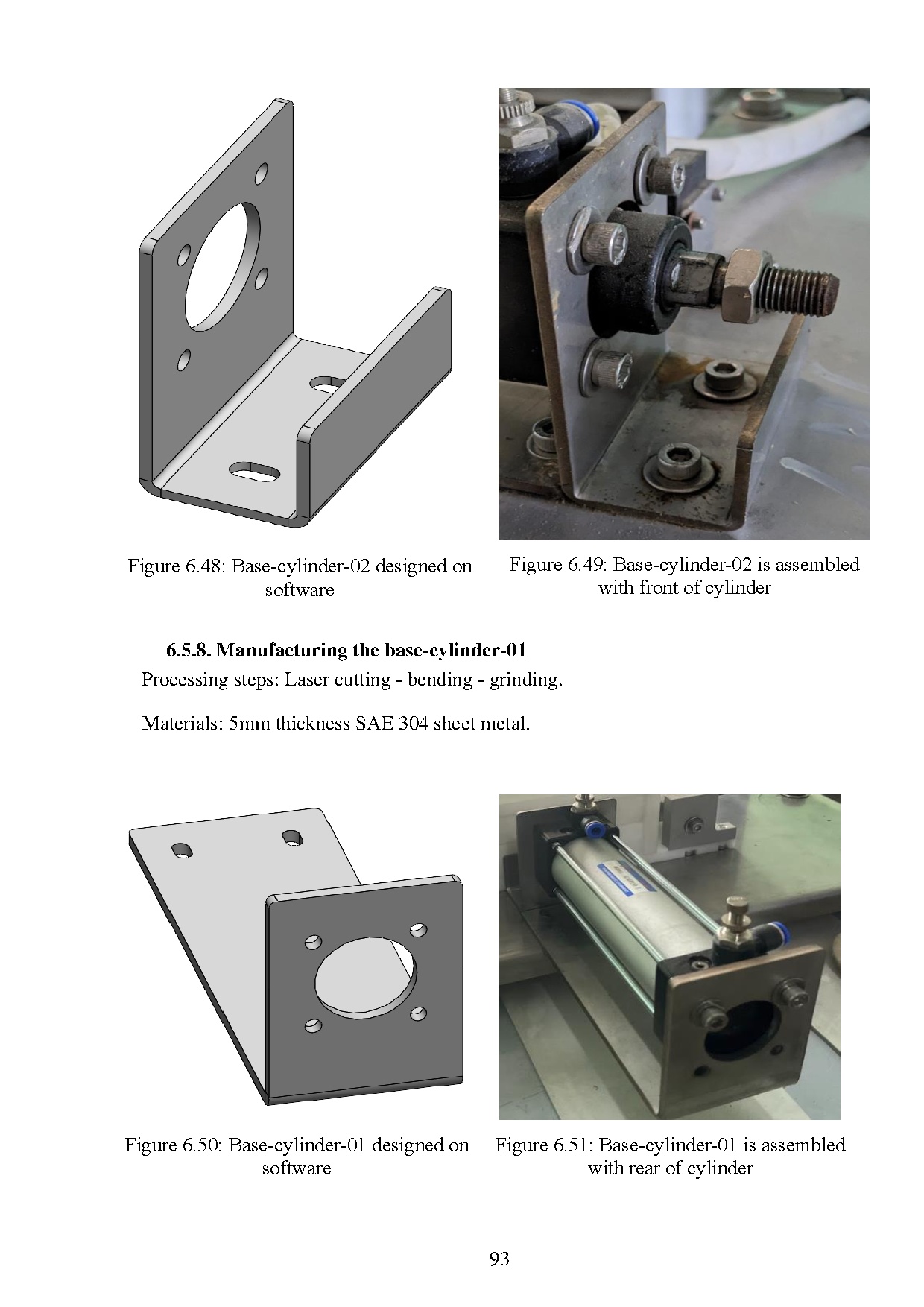 Figure 6.48: Base-cylinder-02 designed on software

Figure 6.49: Base-cylinder-02 is assembled with front of cylinder

6.5.8. Manufacturing the base-cylinder-01

Processing steps: Laser cutting - bending - grinding.

Materials: 5mm thickness SAE 304 sheet metal.

Figure 6.50: Base-cylinder-01 designed on software

Figure 6.51: Base-cylinder-01 is assembled with rear of cylinder

93