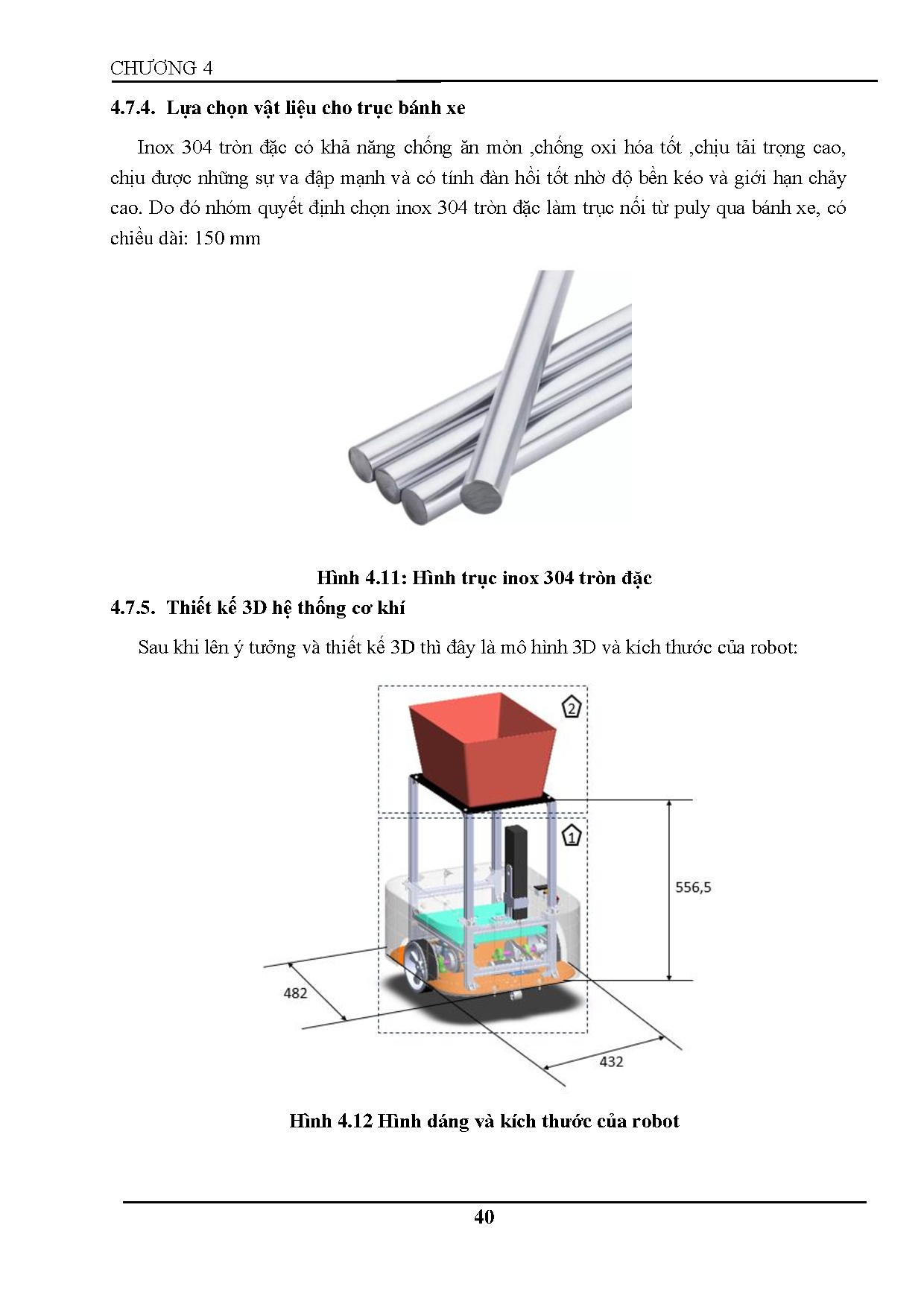 CHƯƠNG 4

4.7.4. Lựa chọn vật liệu cho trục bánh xe

Inox 304 tròn đặc có khả năng chống ăn mòn ,chống oxi hóa tốt ,chịu tải trọng cao, chịu được những sự va đập mạnh và có tính đàn hồi tốt nhờ độ bền kéo và giới hạn chảy cao. Do đó nhóm quyết định chọn inox 304 tròn đặc làm trục nối từ puly qua bánh xe, có chiều dài: 150 mm

Hình 4.11: Hình trục inox 304 tròn đặc

4.7.5. Thiết kế 3D hệ thống cơ khí

Sau khi lên ý tưởng và thiết kế 3D thì đây là mô hình 3D và kích thước của robot:

2

1

556,5

482

432

Hình 4.12 Hình dáng và kích thước của robot

40