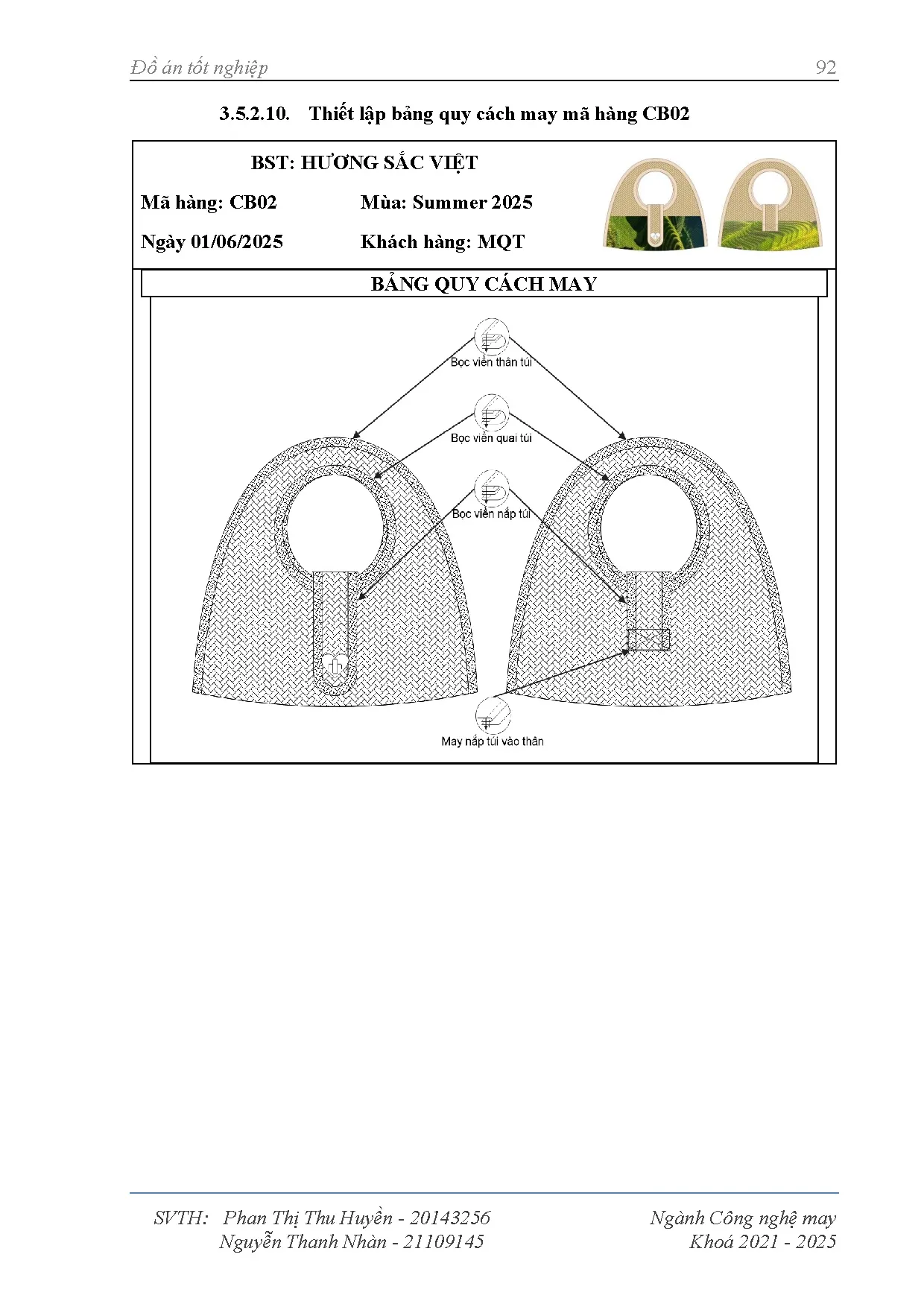 Đồ án tốt nghiệp

92

3.5.2.10. Thiết lập bảng quy cách may mã hàng CB02

BST: HƯƠNG SẮC VIỆT

Mã hàng: CB02

Mùa: Summer 2025

Ngày 01/06/2025

Khách hàng: MQT

BẢNG QUY CÁCH MAY

Bọc viền thân túi

Bọc viền quai túi

Bọc viền nắp túi

May nắp túi vào thân

SVTH: Phan Thị Thu Huyền - 20143256
Nguyễn Thanh Nhàn - 21109145

Ngành Công nghệ may
Khoá 2021 - 2025