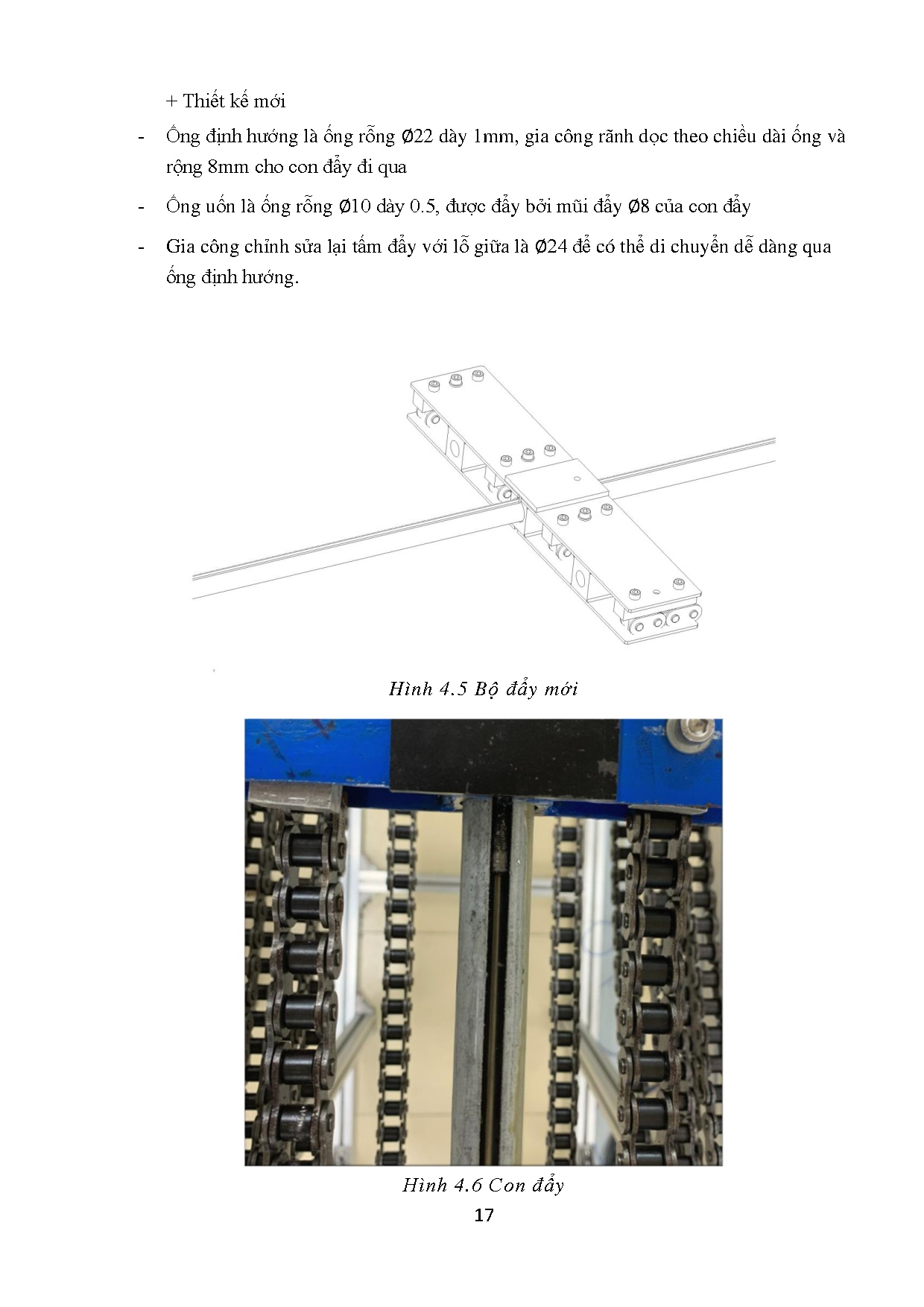 + Thiết kế mới

- Ống định hướng là ống rỗng Ø22 dày 1mm, gia công rãnh dọc theo chiều dài ống và rộng 8mm cho con đẩy đi qua

- Ống uốn là ống rỗng Ø10 dày 0.5, được đẩy bởi mũi đẩy Ø8 của con đẩy

- Gia công chỉnh sửa lại tấm đẩy với lỗ giữa là Ø24 để có thể di chuyển dễ dàng qua ống định hướng.

Hình 4.5 Bộ đẩy mới

Hình 4.6 Con đẩy

17