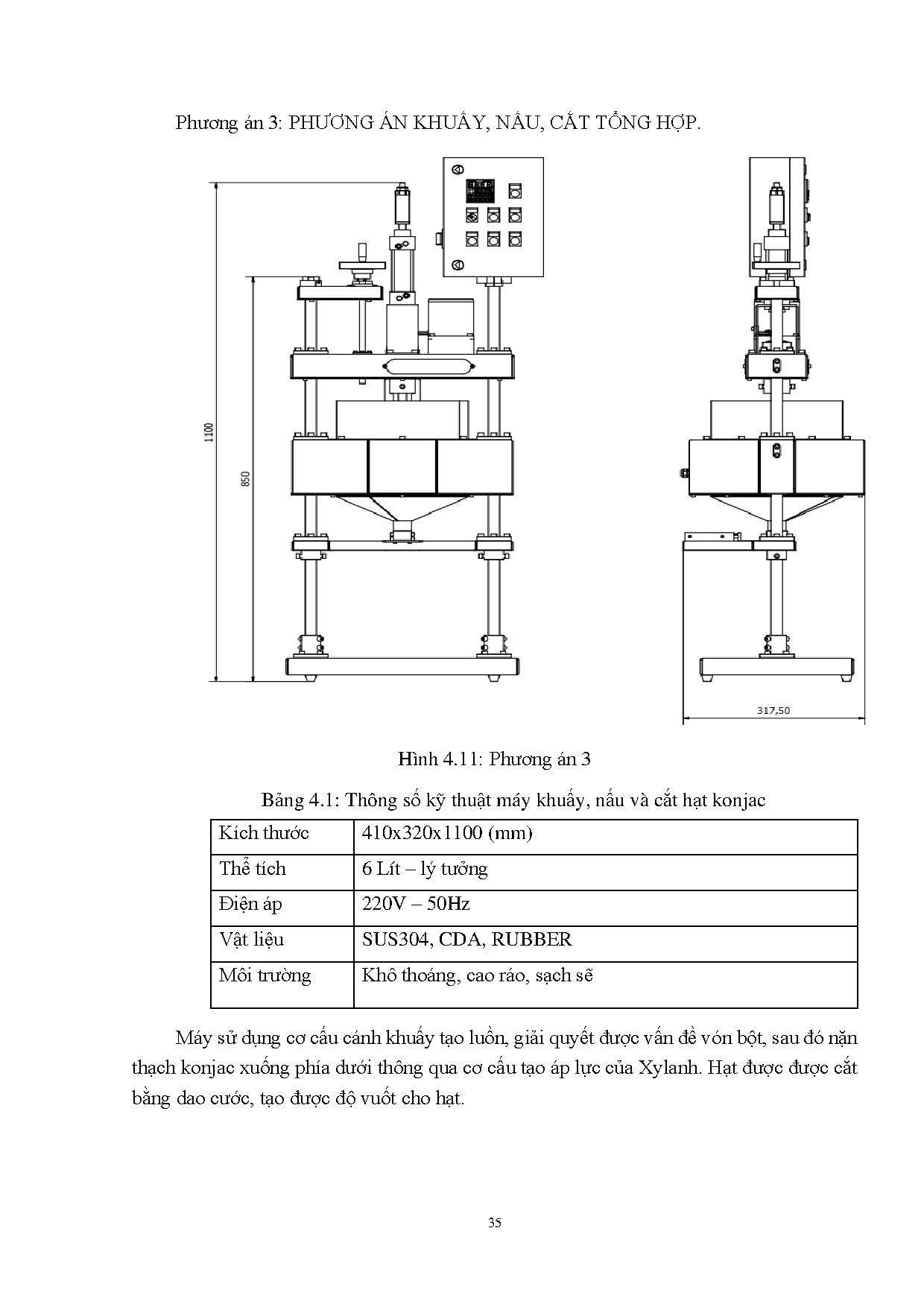 Phương án 3: PHƯƠNG ÁN KHUẤY, NẤU, CẮT TỔNG HỢP.

1100

850

317,50

Hình 4.11: Phương án 3

Bảng 4.1: Thông số kỹ thuật máy khuấy, nấu và cắt hạt konjac

| Kích thước | 410x320x1100 (mm) |
|---|---|
| Thể tích | 6 Lít – lý tưởng |
| Điện áp | 220V – 50Hz |
| Vật liệu | SUS304, CDA, RUBBER |
| Môi trường | Khô thoáng, cao ráo, sạch sẽ |

Máy sử dụng cơ cấu cánh khuấy tạo luồn, giải quyết được vấn đề vón bột, sau đó nặn thạch konjac xuống phía dưới thông qua cơ cấu tạo áp lực của Xylanh. Hạt được được cắt bằng dao cước, tạo được độ vuốt cho hạt.

35