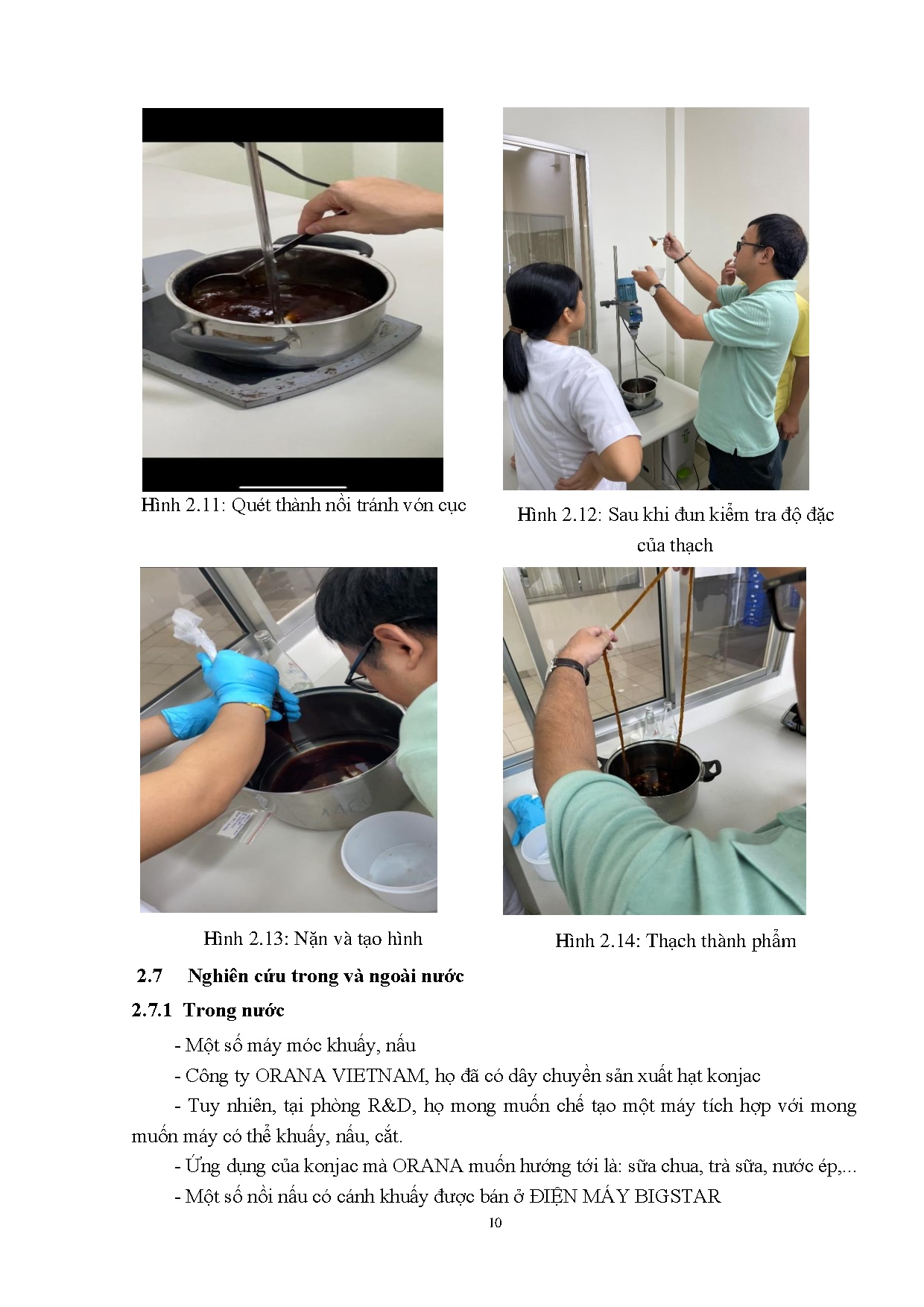 Hình 2.11: Quét thành nồi tránh vón cục

Hình 2.12: Sau khi đun kiểm tra độ đặc của thạch

Hình 2.13: Nặn và tạo hình

Hình 2.14: Thạch thành phẩm

2.7 Nghiên cứu trong và ngoài nước

2.7.1 Trong nước

- Một số máy móc khuấy, nấu

- Công ty ORANA VIETNAM, họ đã có dây chuyền sản xuất hạt konjac

- Tuy nhiên, tại phòng R&D, họ mong muốn chế tạo một máy tích hợp với mong muốn máy có thể khuấy, nấu, cắt.

- Ứng dụng của konjac mà ORANA muốn hướng tới là: sữa chua, trà sữa, nước ép,...

- Một số nồi nấu có cánh khuấy được bán ở ĐIỆN MÁY BIGSTAR

10