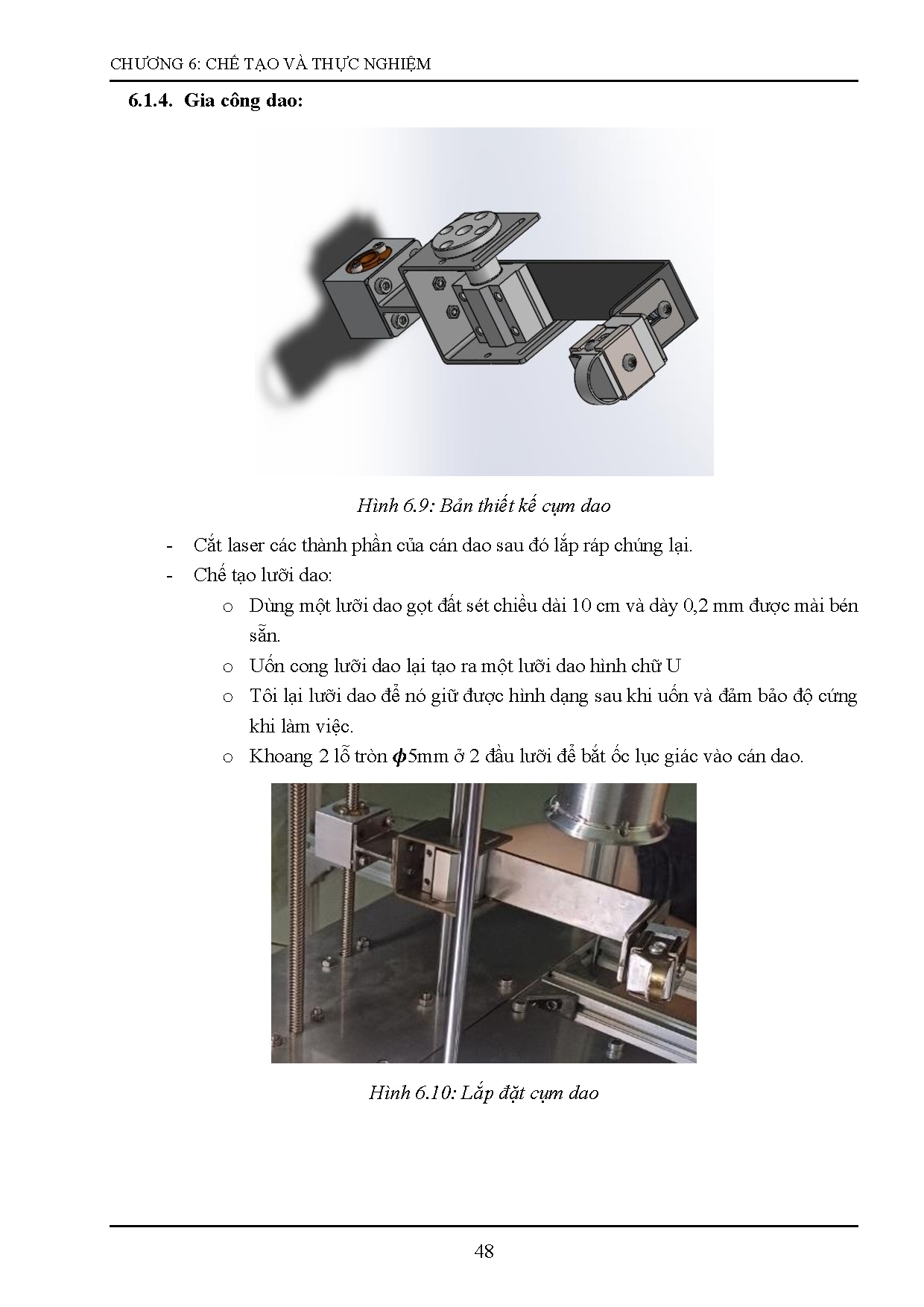 CHƯƠNG 6: CHẾ TẠO VÀ THỰC NGHIỆM

6.1.4. Gia công dao:

Hình 6.9: Bản thiết kế cụm dao

- Cắt laser các thành phần của cán dao sau đó lắp ráp chúng lại.
- Chế tạo lưỡi dao:
  o Dùng một lưỡi dao gọt đất sét chiều dài 10 cm và dày 0,2 mm được mài bén sẵn.
  o Uốn cong lưỡi dao lại tạo ra một lưỡi dao hình chữ U
  o Tôi lại lưỡi dao để nó giữ được hình dạng sau khi uốn và đảm bảo độ cứng khi làm việc.
  o Khoang 2 lỗ tròn $\phi$5mm ở 2 đầu lưỡi để bắt ốc lục giác vào cán dao.

Hình 6.10: Lắp đặt cụm dao

48