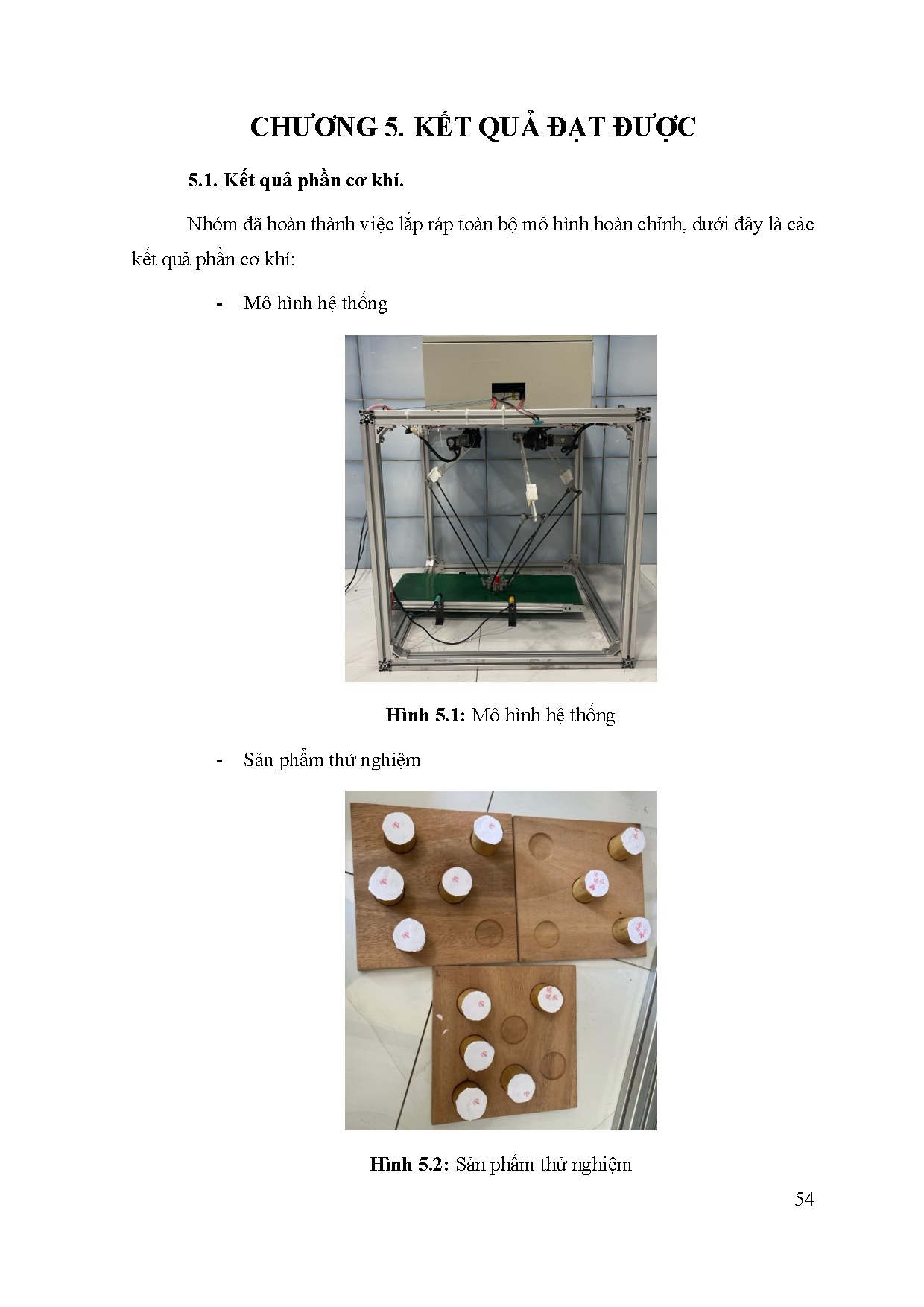 CHƯƠNG 5. KẾT QUẢ ĐẠT ĐƯỢC

5.1. Kết quả phần cơ khí.

Nhóm đã hoàn thành việc lắp ráp toàn bộ mô hình hoàn chỉnh, dưới đây là các kết quả phần cơ khí:

- Mô hình hệ thống

Hình 5.1: Mô hình hệ thống

- Sản phẩm thử nghiệm

Hình 5.2: Sản phẩm thử nghiệm

54