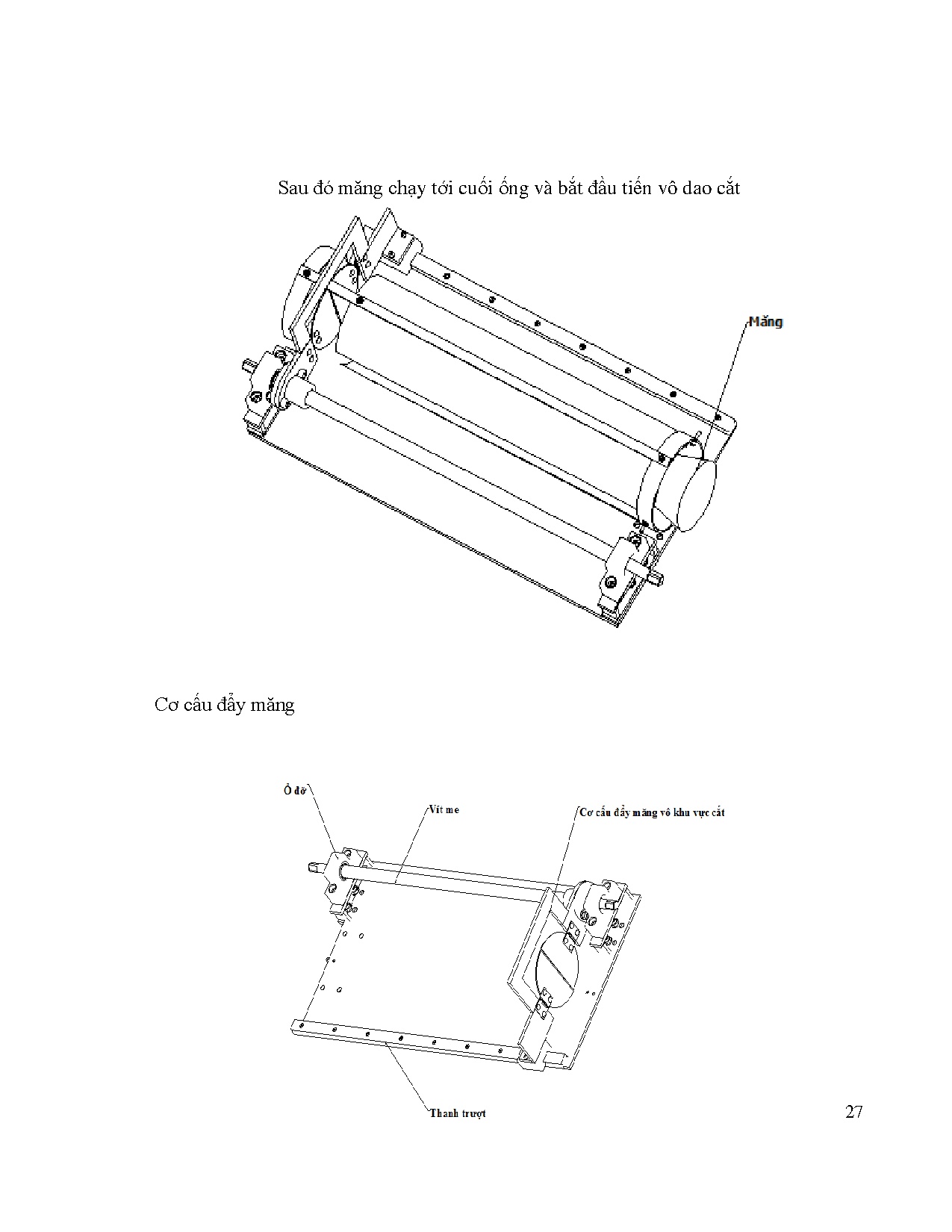 Sau đó măng chạy tới cuối ống và bắt đầu tiến vô dao cắt

Măng

Cơ cấu đẩy măng

Ổ đỡ

Vít me

Cơ cấu đẩy măng vô khu vực cắt

Thanh trượt

27