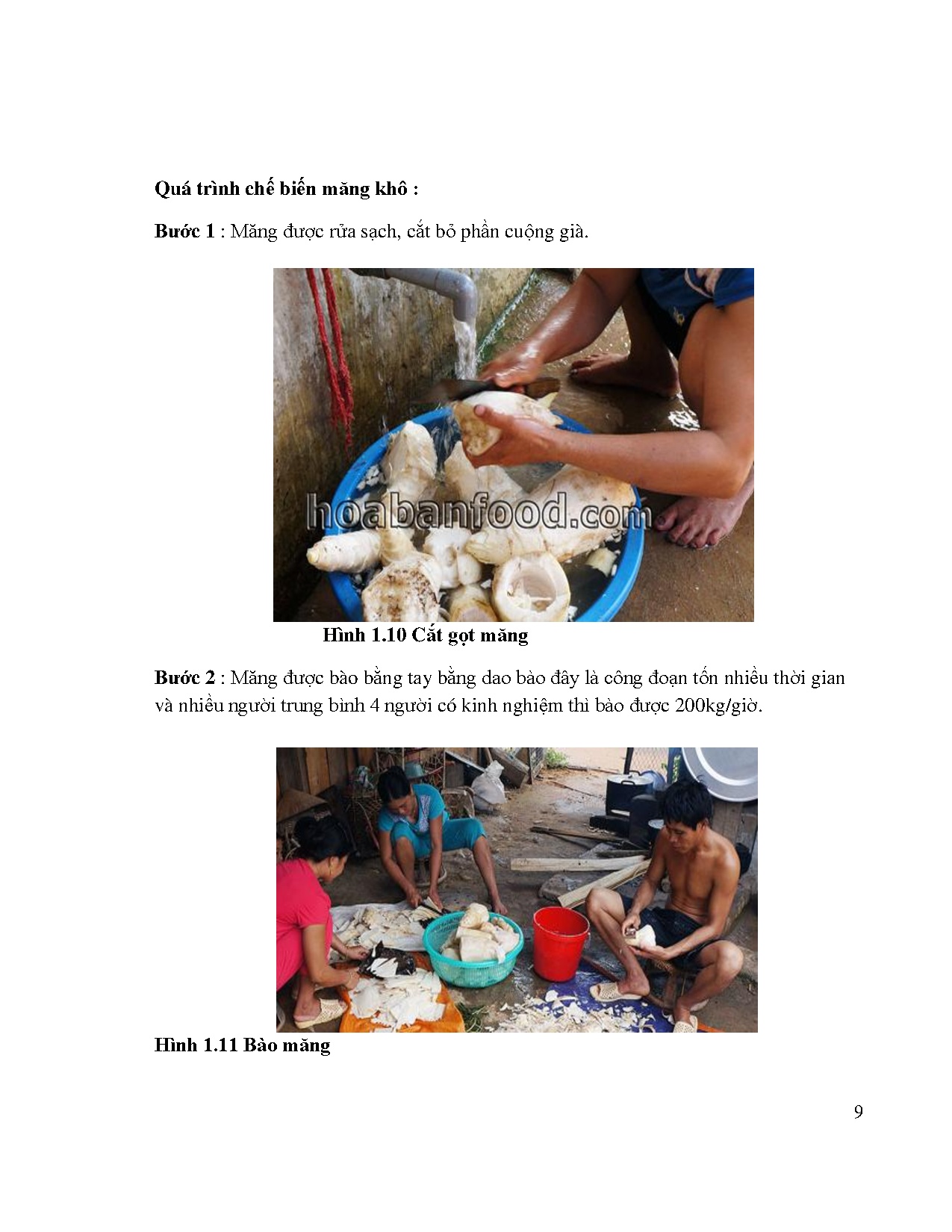 Quá trình chế biến măng khô :

Bước 1 : Măng được rửa sạch, cắt bỏ phần cuộng già.

hoabanfood.com

Hình 1.10 Cắt gọt măng

Bước 2 : Măng được bào bằng tay bằng dao bào đây là công đoạn tốn nhiều thời gian và nhiều người trung bình 4 người có kinh nghiệm thì bào được 200kg/giờ.

Hình 1.11 Bào măng

9