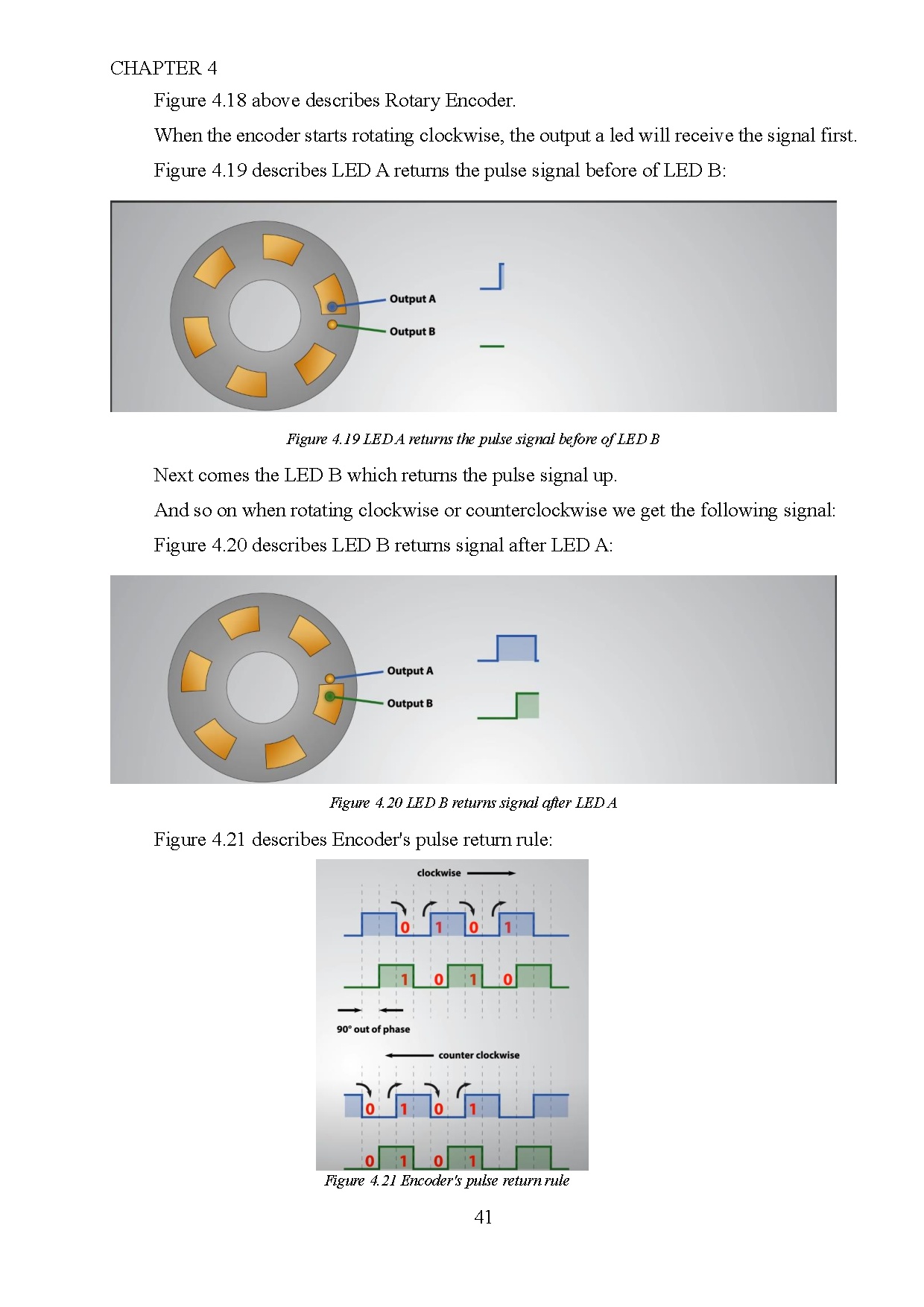 CHAPTER 4

Figure 4.18 above describes Rotary Encoder.

When the encoder starts rotating clockwise, the output a led will receive the signal first.

Figure 4.19 describes LED A returns the pulse signal before of LED B:

Output A
Output B

Figure 4.19 LED A returns the pulse signal before of LED B

Next comes the LED B which returns the pulse signal up.

And so on when rotating clockwise or counterclockwise we get the following signal:

Figure 4.20 describes LED B returns signal after LED A:

Output A
Output B

Figure 4.20 LED B returns signal after LED A

Figure 4.21 describes Encoder's pulse return rule:

clockwise

0 1 0 1

1 0 1 0

90° out of phase

counter clockwise

0 1 0 1

0 1 0 1

Figure 4.21 Encoder's pulse return rule

41