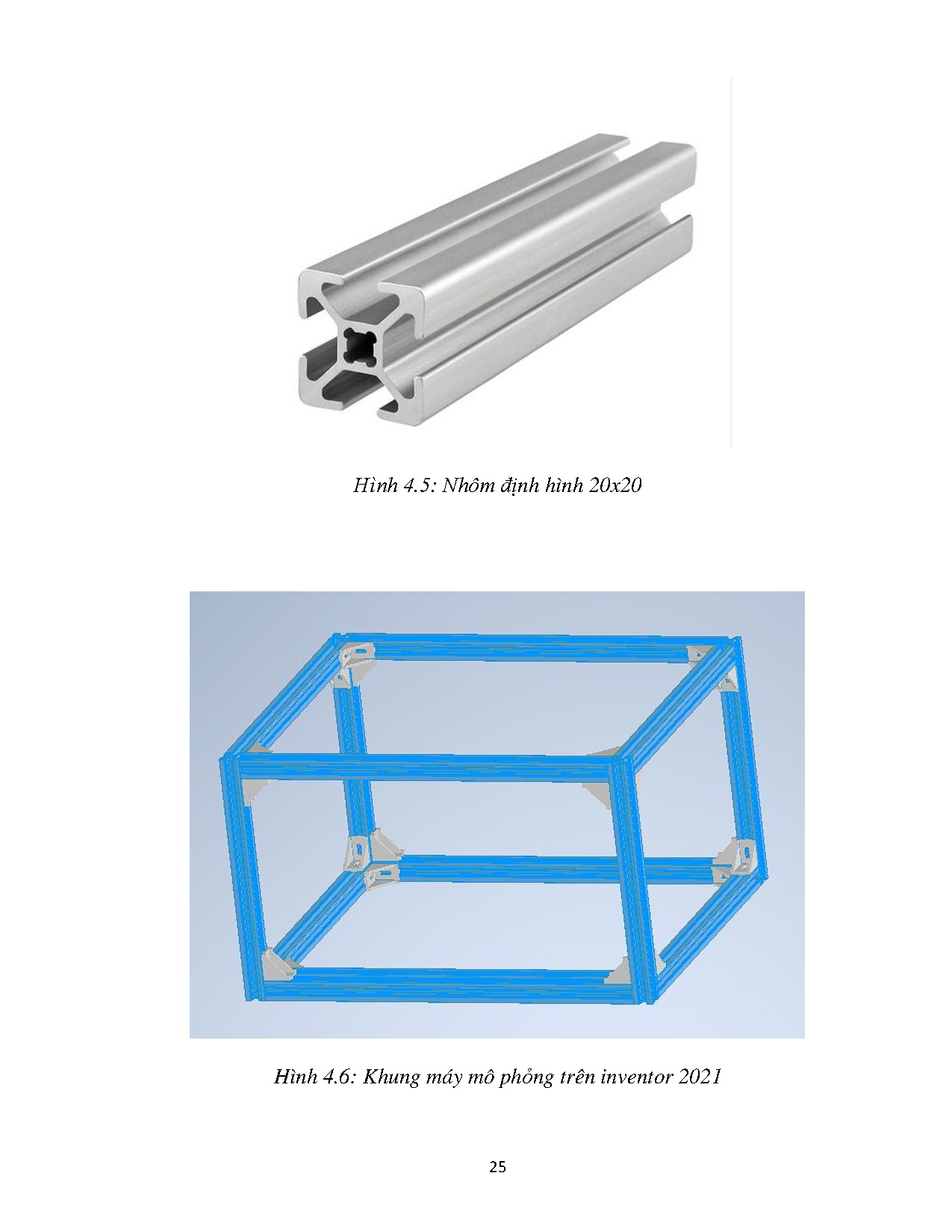 Hình 4.5: Nhôm định hình 20x20

Hình 4.6: Khung máy mô phỏng trên inventor 2021

25