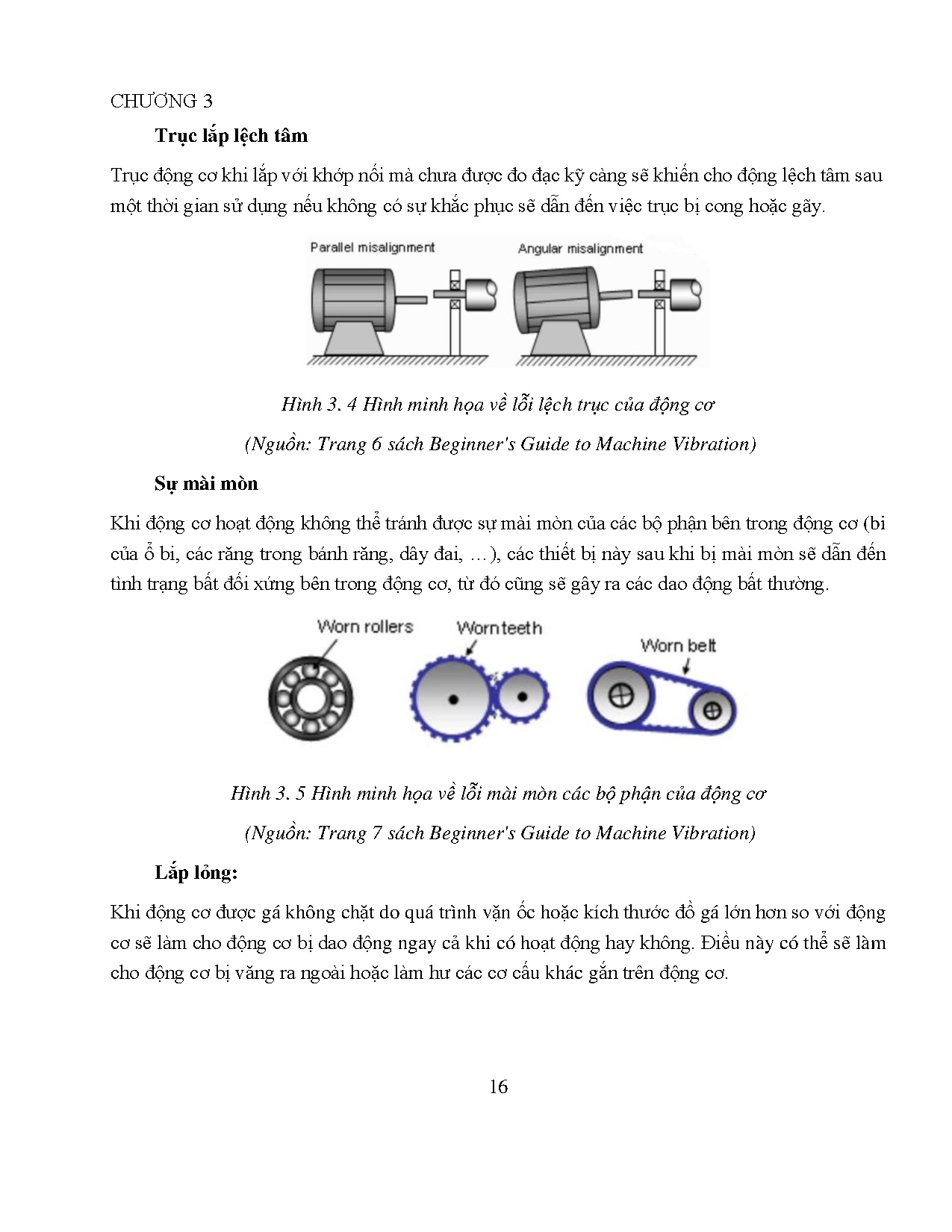 CHƯƠNG 3

Trục lắp lệch tâm

Trục động cơ khi lắp với khớp nối mà chưa được đo đạc kỹ càng sẽ khiến cho động lệch tâm sau một thời gian sử dụng nếu không có sự khắc phục sẽ dẫn đến việc trục bị cong hoặc gãy.

Parallel misalignment

Angular misalignment

Hình 3. 4 Hình minh họa về lỗi lệch trục của động cơ

(Nguồn: Trang 6 sách Beginner's Guide to Machine Vibration)

Sự mài mòn

Khi động cơ hoạt động không thể tránh được sự mài mòn của các bộ phận bên trong động cơ (bi của ổ bi, các răng trong bánh răng, dây đai, …), các thiết bị này sau khi bị mài mòn sẽ dẫn đến tình trạng bất đối xứng bên trong động cơ, từ đó cũng sẽ gây ra các dao động bất thường.

Worn rollers

Worn teeth

Worn belt

Hình 3. 5 Hình minh họa về lỗi mài mòn các bộ phận của động cơ

(Nguồn: Trang 7 sách Beginner's Guide to Machine Vibration)

Lắp lỏng:

Khi động cơ được gá không chặt do quá trình vặn ốc hoặc kích thước đồ gá lớn hơn so với động cơ sẽ làm cho động cơ bị dao động ngay cả khi có hoạt động hay không. Điều này có thể sẽ làm cho động cơ bị văng ra ngoài hoặc làm hư các cơ cấu khác gắn trên động cơ.

16