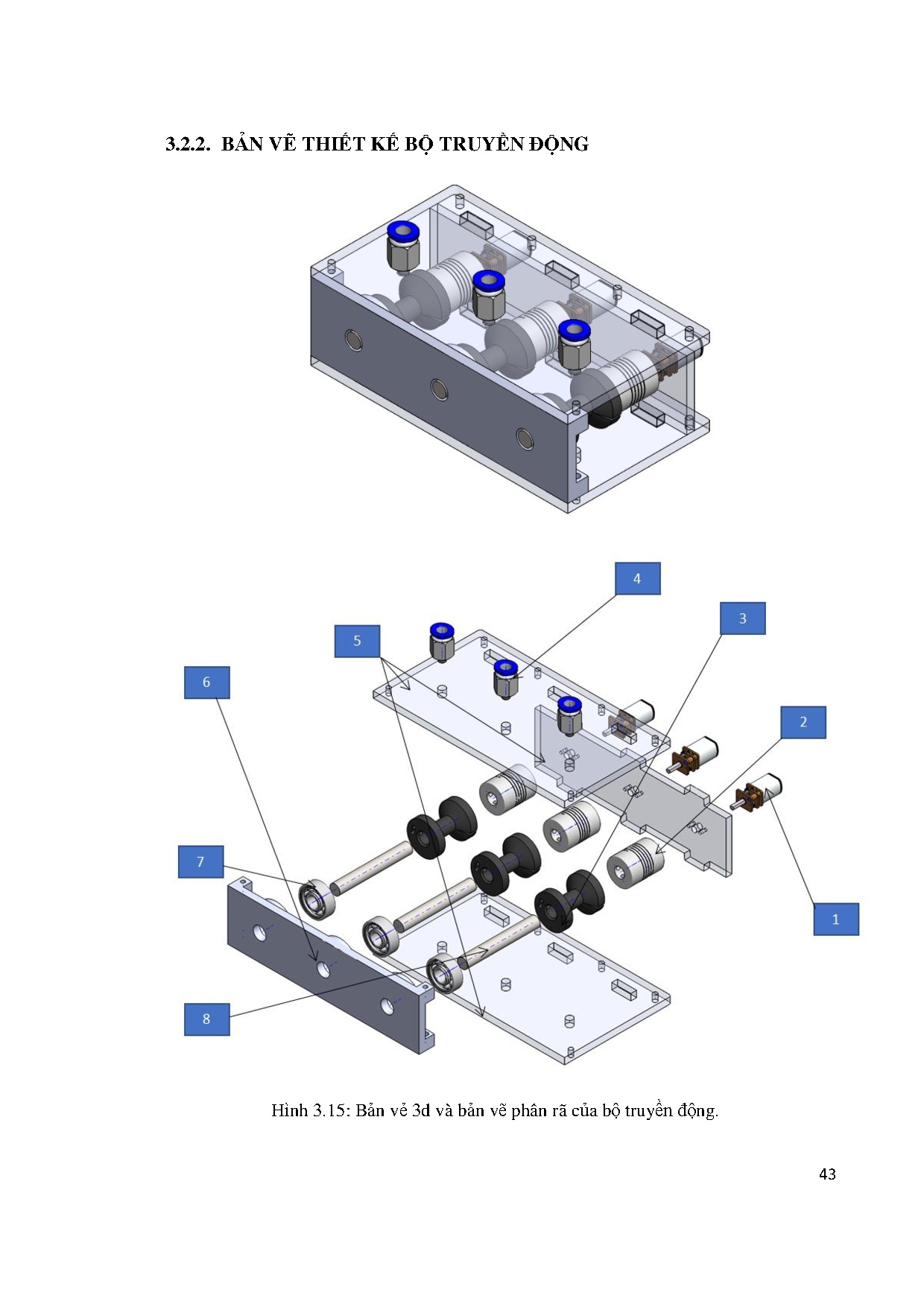 3.2.2. BẢN VẼ THIẾT KẾ BỘ TRUYỀN ĐỘNG

4

3

5

6

2

7

1

8

Hình 3.15: Bản vẻ 3d và bản vẽ phân rã của bộ truyền động.

43