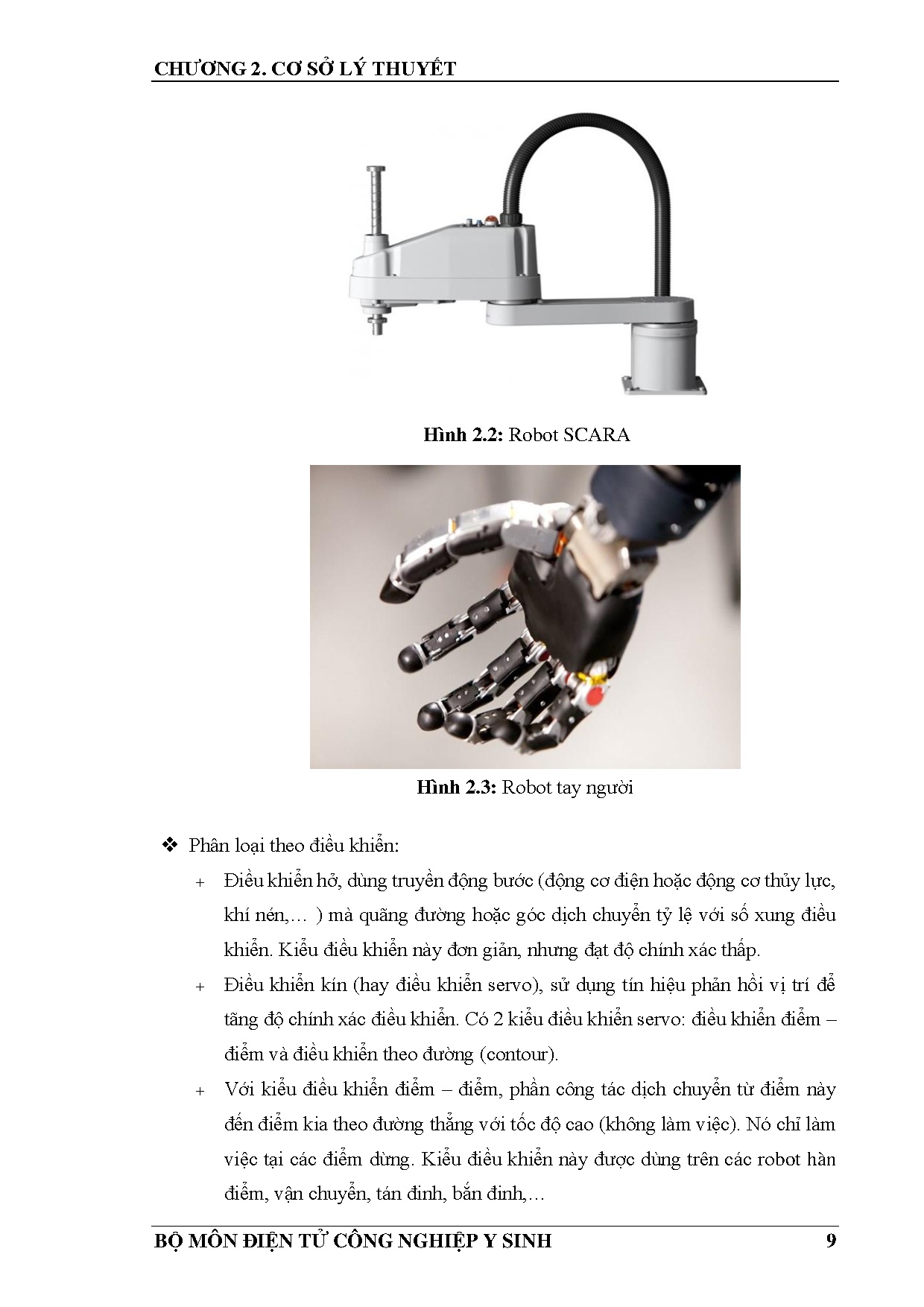 CHƯƠNG 2. CƠ SỞ LÝ THUYẾT

Hình 2.2: Robot SCARA

Hình 2.3: Robot tay người

❖ Phân loại theo điều khiển:

+ Điều khiển hở, dùng truyền động bước (động cơ điện hoặc động cơ thủy lực, khí nén,… ) mà quãng đường hoặc góc dịch chuyển tỷ lệ với số xung điều khiển. Kiểu điều khiển này đơn giản, nhưng đạt độ chính xác thấp.

+ Điều khiển kín (hay điều khiển servo), sử dụng tín hiệu phản hồi vị trí để tăng độ chính xác điều khiển. Có 2 kiểu điều khiển servo: điều khiển điểm – điểm và điều khiển theo đường (contour).

+ Với kiểu điều khiển điểm – điểm, phần công tác dịch chuyển từ điểm này đến điểm kia theo đường thẳng với tốc độ cao (không làm việc). Nó chỉ làm việc tại các điểm dừng. Kiểu điều khiển này được dùng trên các robot hàn điểm, vận chuyển, tán đinh, bắn đinh,…

BỘ MÔN ĐIỆN TỬ CÔNG NGHIỆP Y SINH 9