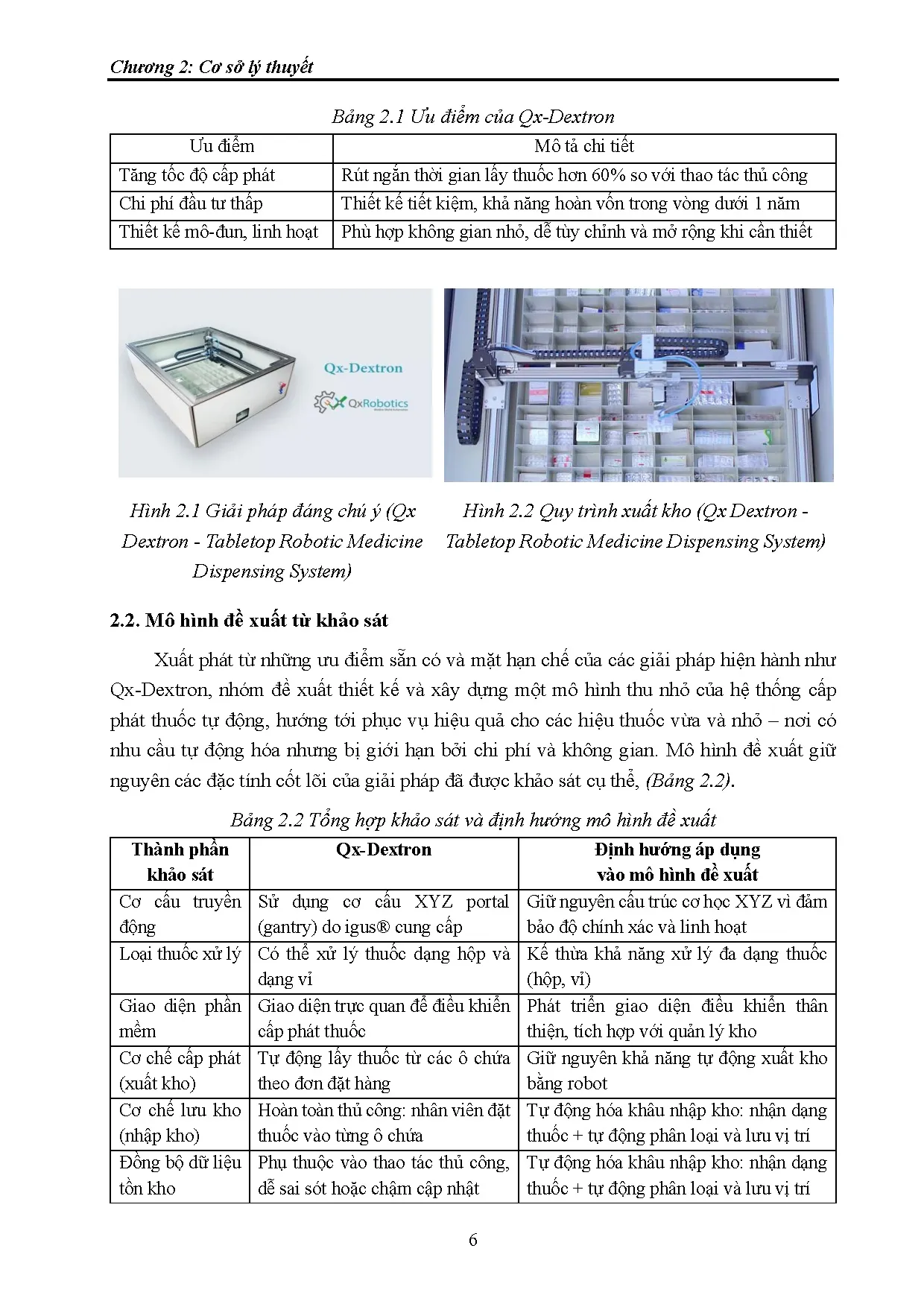 Chương 2: Cơ sở lý thuyết

Bảng 2.1 Ưu điểm của Qx-Dextron

| Ưu điểm | Mô tả chi tiết |
|---|---|
| Tăng tốc độ cấp phát | Rút ngắn thời gian lấy thuốc hơn 60% so với thao tác thủ công |
| Chi phí đầu tư thấp | Thiết kế tiết kiệm, khả năng hoàn vốn trong vòng dưới 1 năm |
| Thiết kế mô-đun, linh hoạt | Phù hợp không gian nhỏ, dễ tùy chỉnh và mở rộng khi cần thiết |

Qx-Dextron

QxRobotics

Hình 2.1 Giải pháp đáng chú ý (Qx Dextron - Tabletop Robotic Medicine Dispensing System)

Hình 2.2 Quy trình xuất kho (Qx Dextron - Tabletop Robotic Medicine Dispensing System)

2.2. Mô hình đề xuất từ khảo sát

Xuất phát từ những ưu điểm sẵn có và mặt hạn chế của các giải pháp hiện hành như Qx-Dextron, nhóm đề xuất thiết kế và xây dựng một mô hình thu nhỏ của hệ thống cấp phát thuốc tự động, hướng tới phục vụ hiệu quả cho các hiệu thuốc vừa và nhỏ – nơi có nhu cầu tự động hóa nhưng bị giới hạn bởi chi phí và không gian. Mô hình đề xuất giữ nguyên các đặc tính cốt lõi của giải pháp đã được khảo sát cụ thể, (Bảng 2.2).

Bảng 2.2 Tổng hợp khảo sát và định hướng mô hình đề xuất

| Thành phần khảo sát | Qx-Dextron | Định hướng áp dụng vào mô hình đề xuất |
|---|---|---|
| Cơ cấu truyền động | Sử dụng cơ cấu XYZ portal (gantry) do igus® cung cấp | Giữ nguyên cấu trúc cơ học XYZ vì đảm bảo độ chính xác và linh hoạt |
| Loại thuốc xử lý | Có thể xử lý thuốc dạng hộp và dạng vỉ | Kế thừa khả năng xử lý đa dạng thuốc (hộp, vỉ) |
| Giao diện phần mềm | Giao diện trực quan để điều khiển cấp phát thuốc | Phát triển giao diện điều khiển thân thiện, tích hợp với quản lý kho |
| Cơ chế cấp phát (xuất kho) | Tự động lấy thuốc từ các ô chứa theo đơn đặt hàng | Giữ nguyên khả năng tự động xuất kho bằng robot |
| Cơ chế lưu kho (nhập kho) | Hoàn toàn thủ công: nhân viên đặt thuốc vào từng ô chứa | Tự động hóa khâu nhập kho: nhận dạng thuốc + tự động phân loại và lưu vị trí |
| Đồng bộ dữ liệu tồn kho | Phụ thuộc vào thao tác thủ công, dễ sai sót hoặc chậm cập nhật | Tự động hóa khâu nhập kho: nhận dạng thuốc + tự động phân loại và lưu vị trí |

6